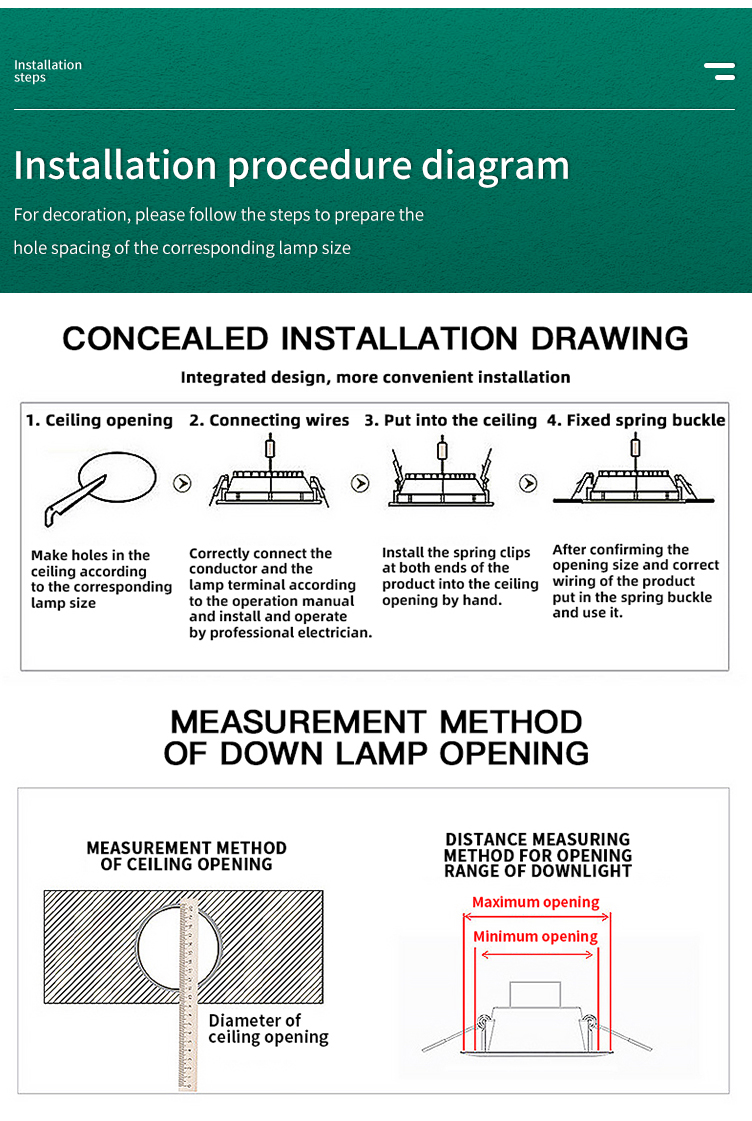 Installation steps

Installation procedure diagram

For decoration, please follow the steps to prepare the hole spacing of the corresponding lamp size

CONCEALED INSTALLATION DRAWING

Integrated design, more convenient installation

1. Ceiling opening

Make holes in the ceiling according to the corresponding lamp size

2. Connecting wires

Correctly connect the conductor and the lamp terminal according to the operation manual and install and operate by professional electrician.

3. Put into the ceiling

Install the spring clips at both ends of the product into the ceiling opening by hand.

4. Fixed spring buckle

After confirming the opening size and correct wiring of the product put in the spring buckle and use it.

MEASUREMENT METHOD OF DOWN LAMP OPENING

MEASUREMENT METHOD OF CEILING OPENING

Diameter of ceiling opening

DISTANCE MEASURING METHOD FOR OPENING RANGE OF DOWNLIGHT

Maximum opening

Minimum opening