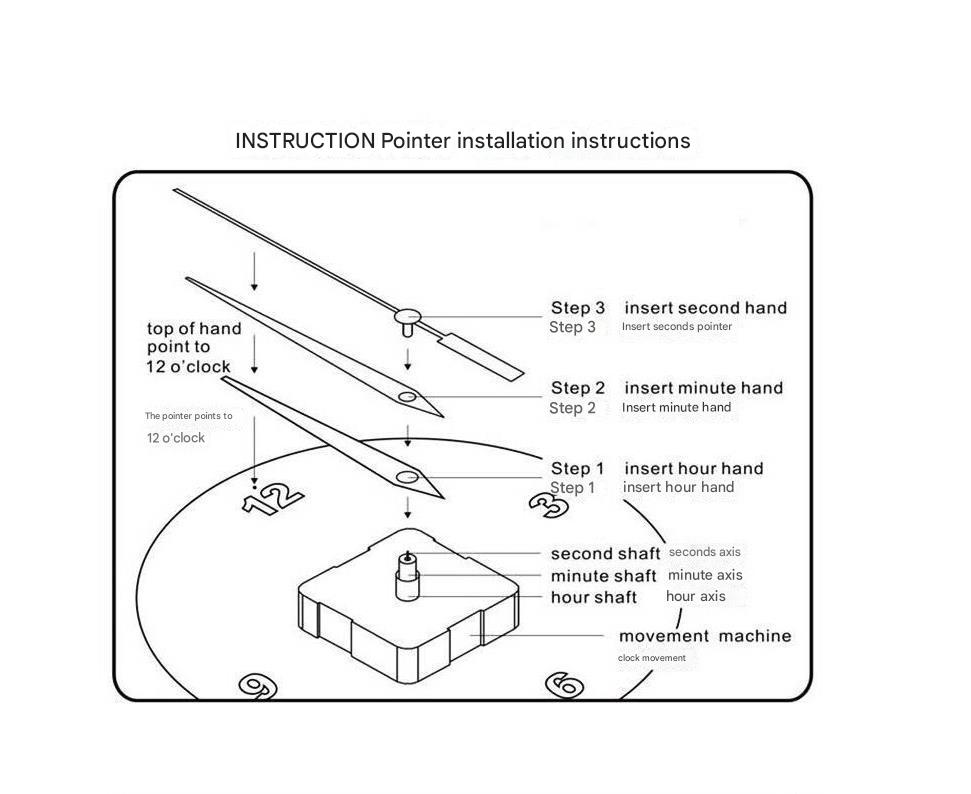 INSTRUCTION Pointer installation instructions

top of hand point to 12 o'clock

The pointer points to 12 o'clock

Step 3 insert second hand
Step 3 Insert seconds pointer

Step 2 insert minute hand
Step 2 Insert minute hand

Step 1 insert hour hand
Step 1 insert hour hand

12

3

second shaft seconds axis
minute shaft minute axis
hour shaft hour axis

movement machine
clock movement

9

6