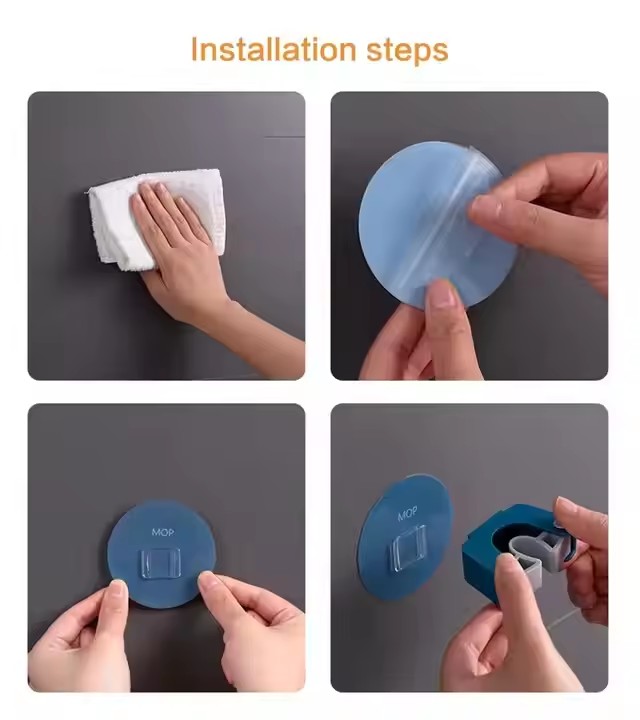 Installation steps

MOP

MOP