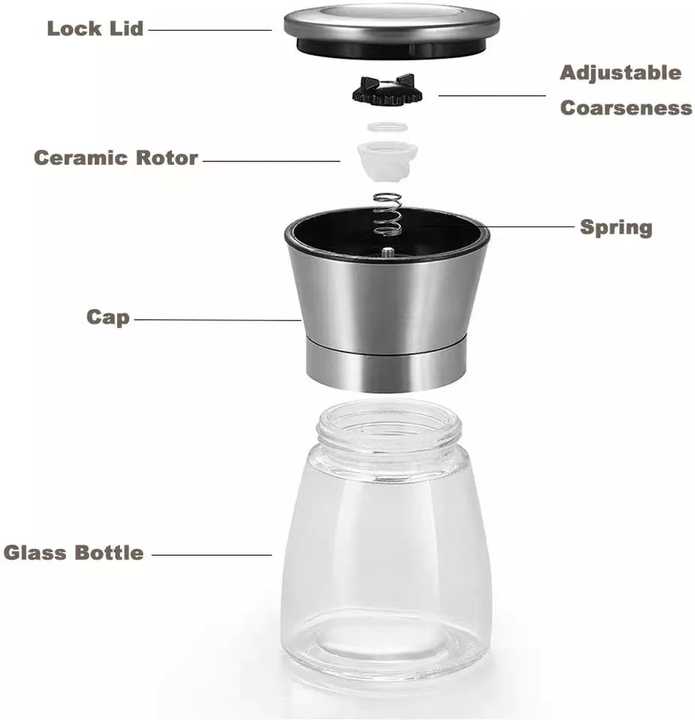 Lock Lid

Adjustable Coarseness

Ceramic Rotor

Spring

Cap

Glass Bottle