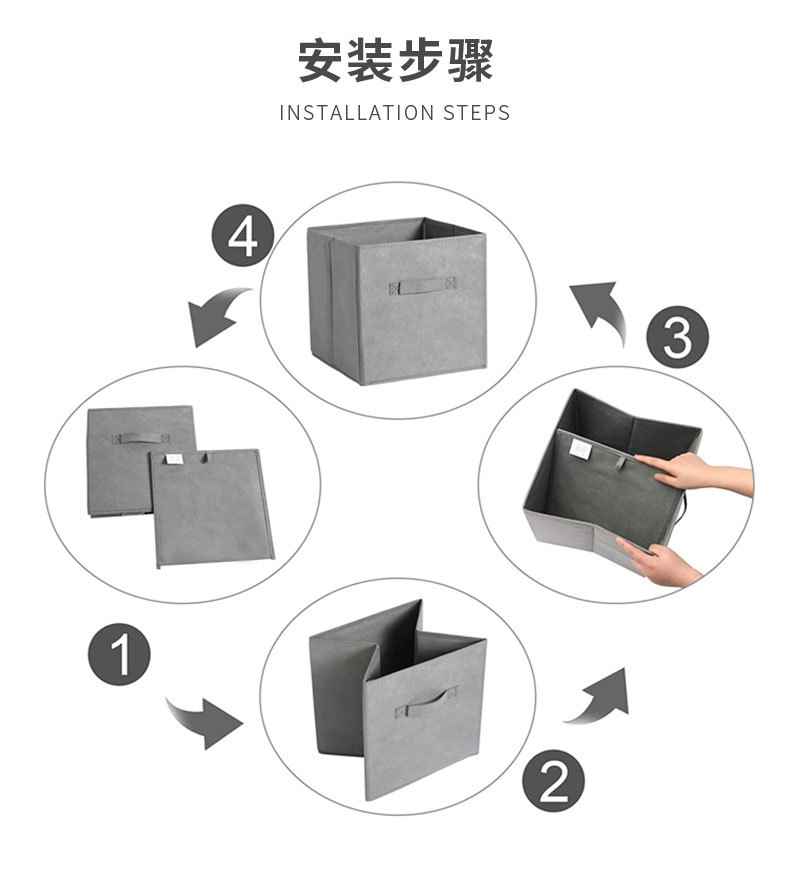 安装步骤

INSTALLATION STEPS

4

3

1

2