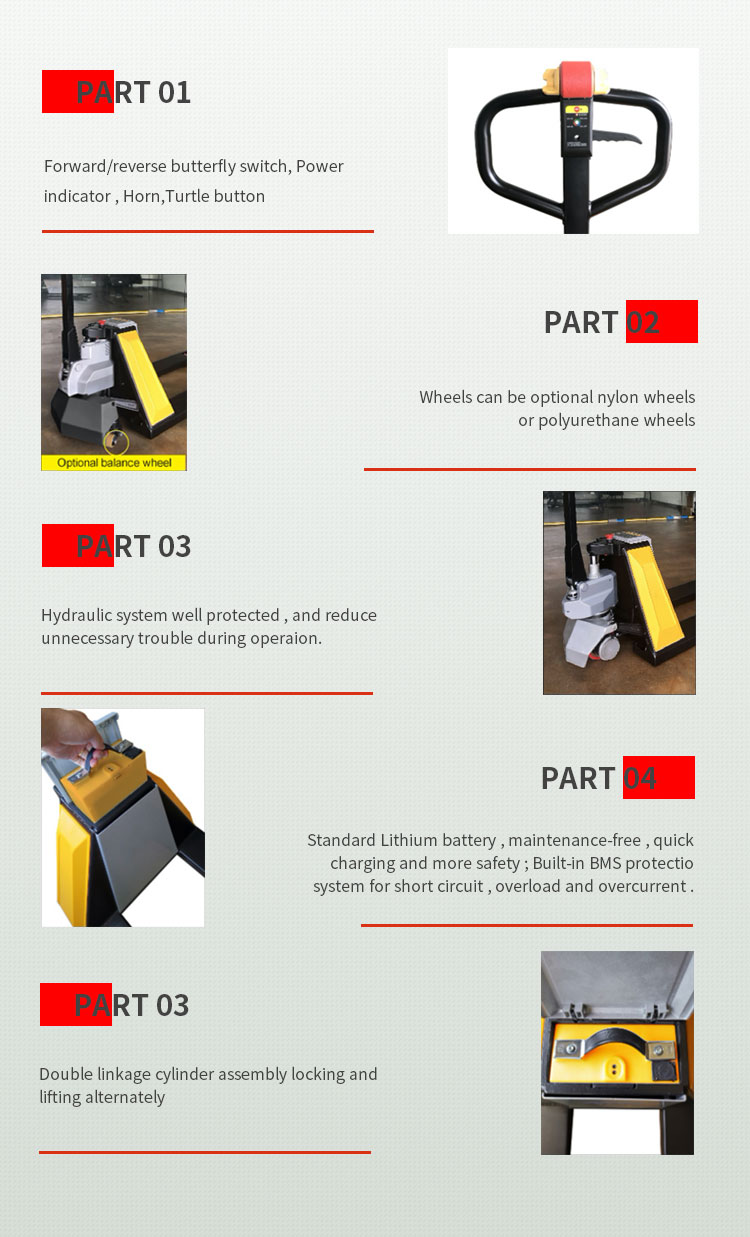 PART 01

Forward/reverse butterfly switch, Power indicator , Horn,Turtle button

Optional balance wheel

PART 02

Wheels can be optional nylon wheels or polyurethane wheels

PART 03

Hydraulic system well protected , and reduce unnecessary trouble during operaion.

PART 04

Standard Lithium battery , maintenance-free , quick charging and more safety ; Built-in BMS protectio system for short circuit , overload and overcurrent .

PART 03

Double linkage cylinder assembly locking and lifting alternately