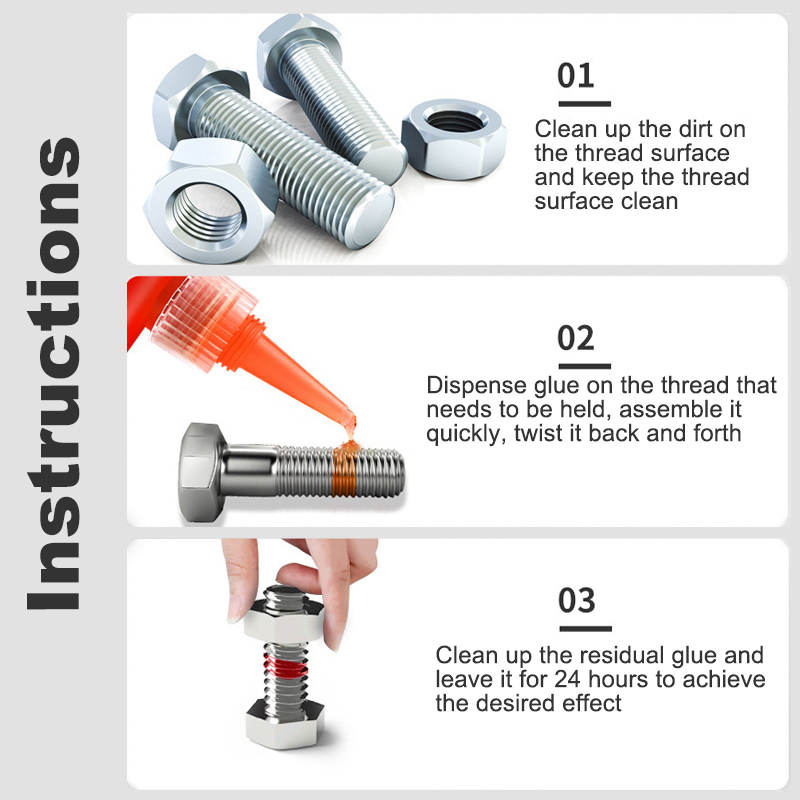 Instructions

01

Clean up the dirt on the thread surface and keep the thread surface clean

02

Dispense glue on the thread that needs to be held, assemble it quickly, twist it back and forth

03

Clean up the residual glue and leave it for 24 hours to achieve the desired effect