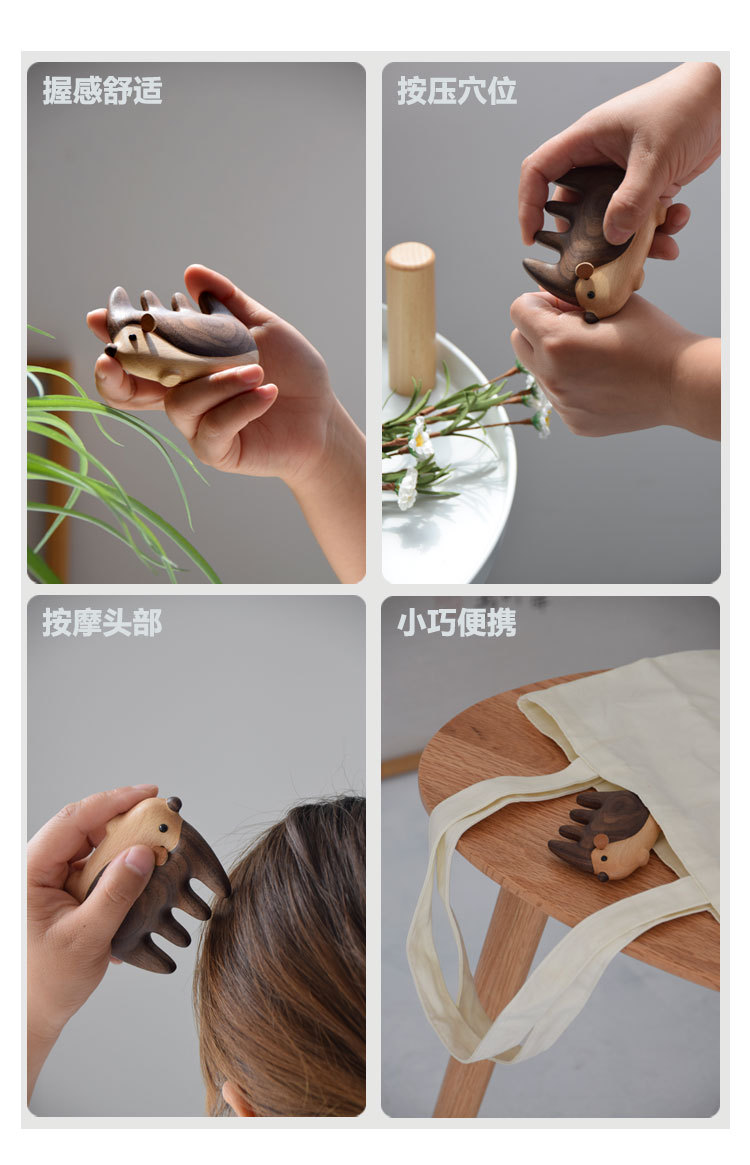 握感舒适

按压穴位

按摩头部

小巧便携