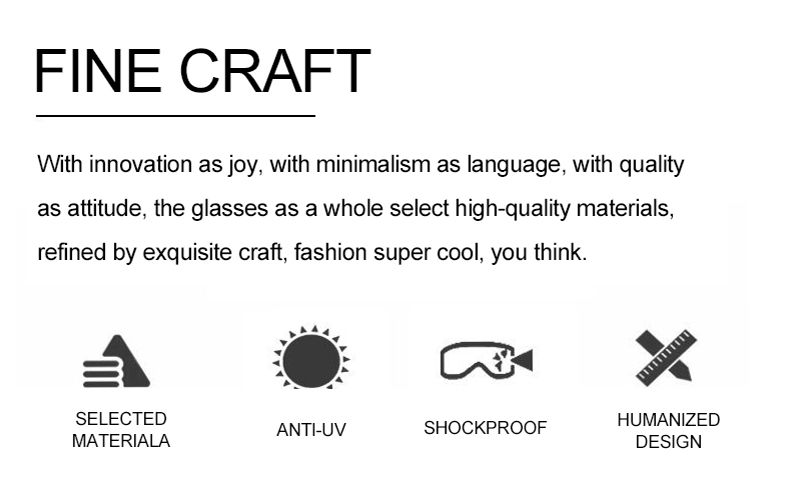 FINE CRAFT

With innovation as joy, with minimalism as language, with quality as attitude, the glasses as a whole select high-quality materials, refined by exquisite craft, fashion super cool, you think.

SELECTED
MATERIALA

ANTI-UV

SHOCKPROOF

HUMANIZED
DESIGN