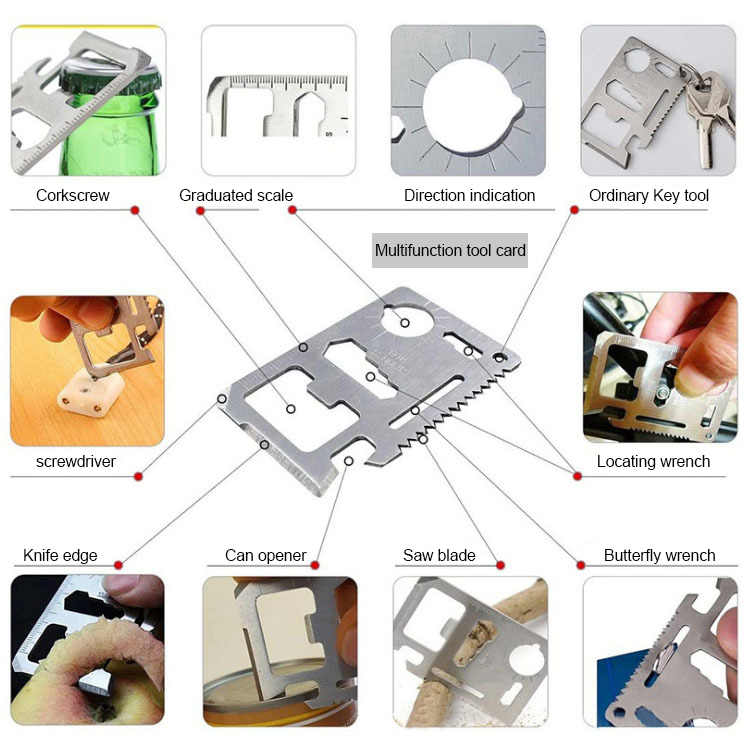 Corkscrew

Graduated scale

Direction indication

Ordinary Key tool

Multifunction tool card

screwdriver

Locating wrench

Knife edge

Can opener

Saw blade

Butterfly wrench