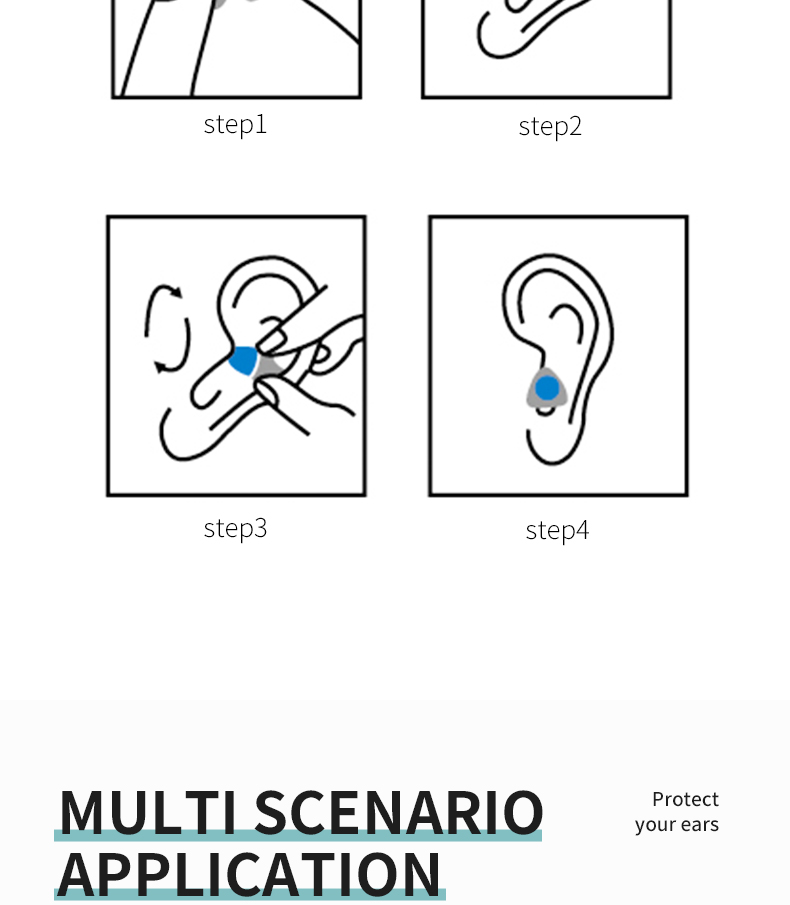 step1

step2

step3

step4

MULTI SCENARIO APPLICATION

Protect your ears