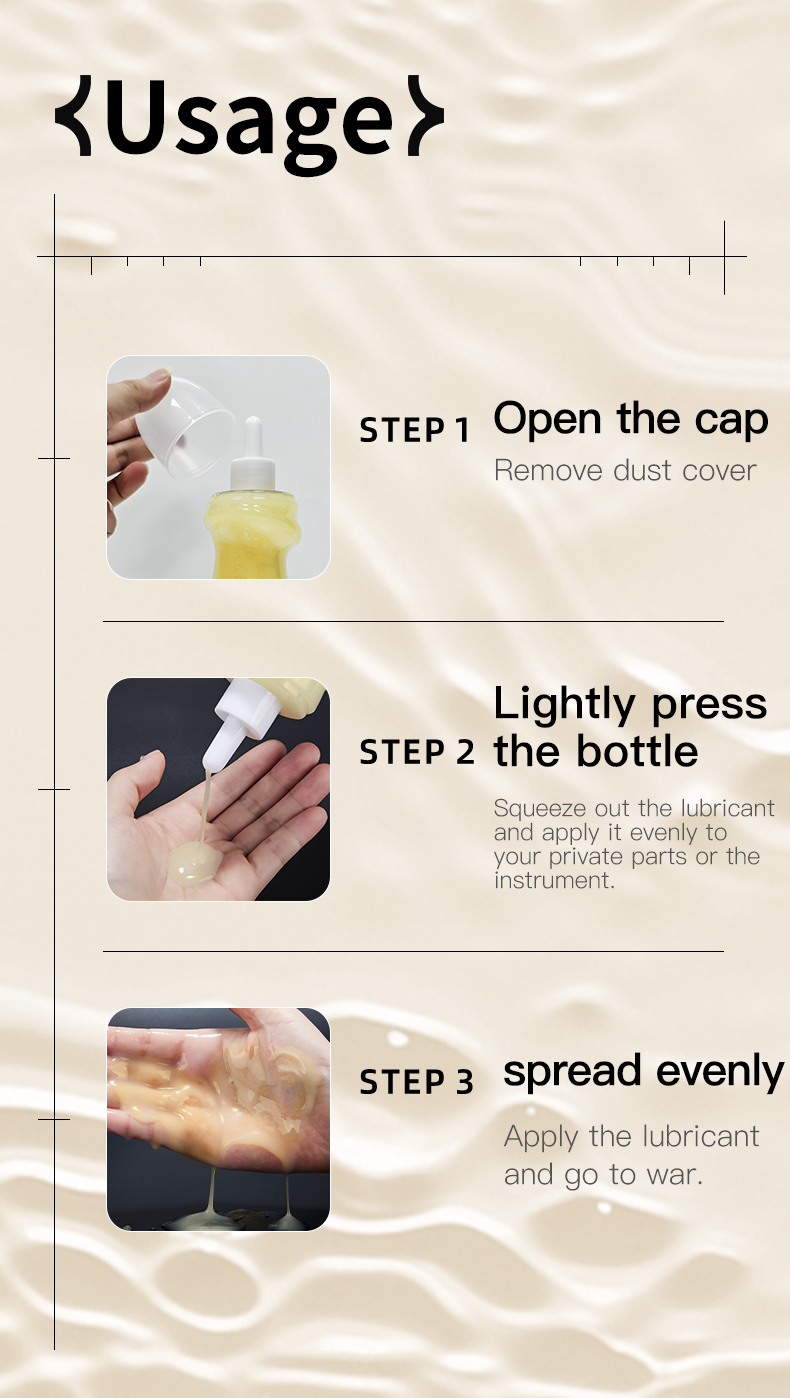 {Usage}

STEP 1 Open the cap

Remove dust cover

STEP 2 Lightly press the bottle

Squeeze out the lubricant and apply it evenly to your private parts or the instrument.

STEP 3 spread evenly

Apply the lubricant and go to war.