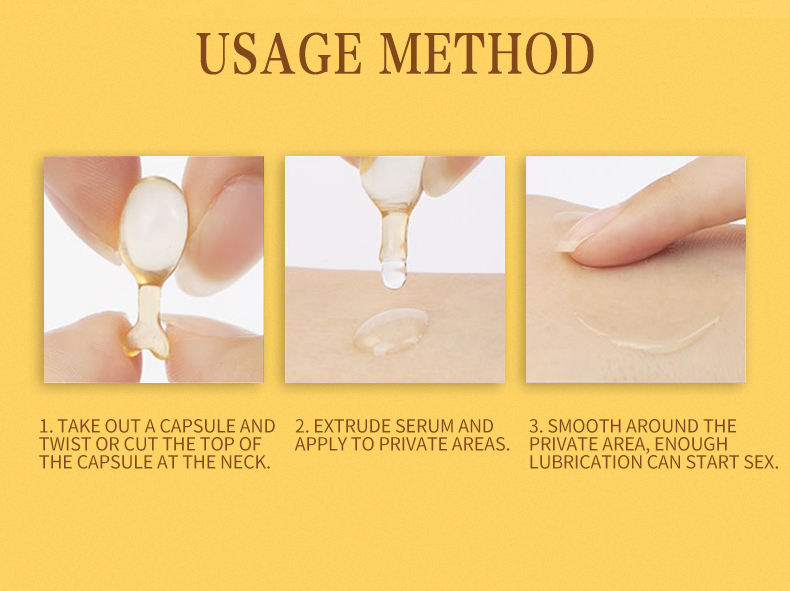 USAGE METHOD

1. TAKE OUT A CAPSULE AND TWIST OR CUT THE TOP OF THE CAPSULE AT THE NECK.

2. EXTRUDE SERUM AND APPLY TO PRIVATE AREAS.

3. SMOOTH AROUND THE PRIVATE AREA, ENOUGH LUBRICATION CAN START SEX.