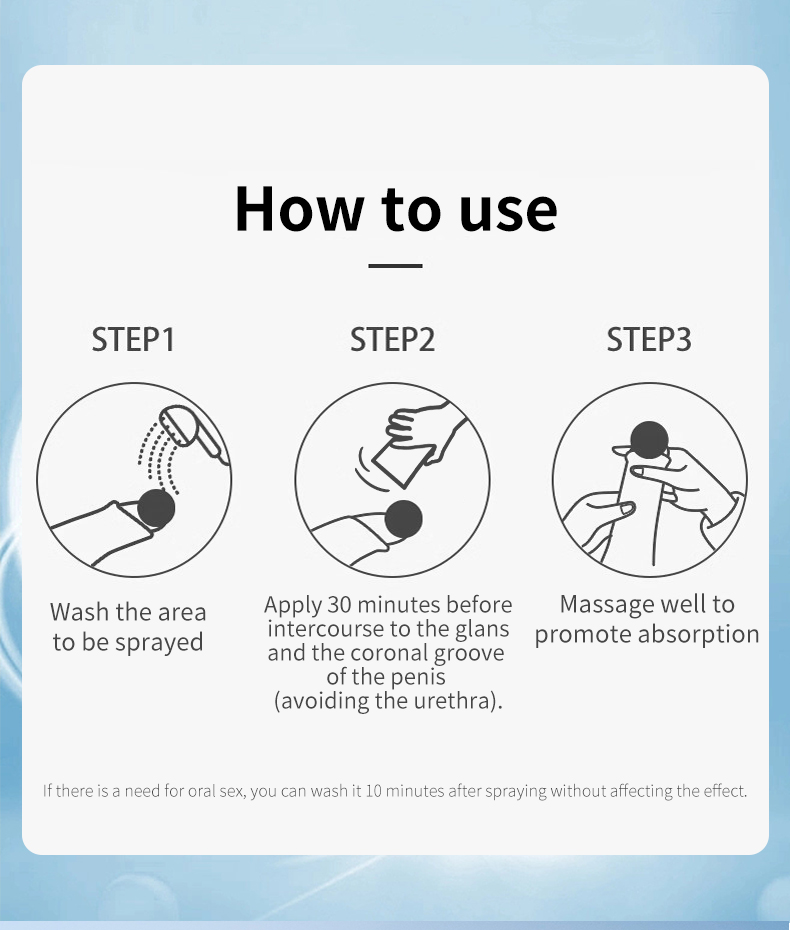 How to use

STEP1

Wash the area to be sprayed

STEP2

Apply 30 minutes before intercourse to the glans and the coronal groove of the penis (avoiding the urethra).

STEP3

Massage well to promote absorption

If there is a need for oral sex, you can wash it 10 minutes after spraying without affecting the effect.