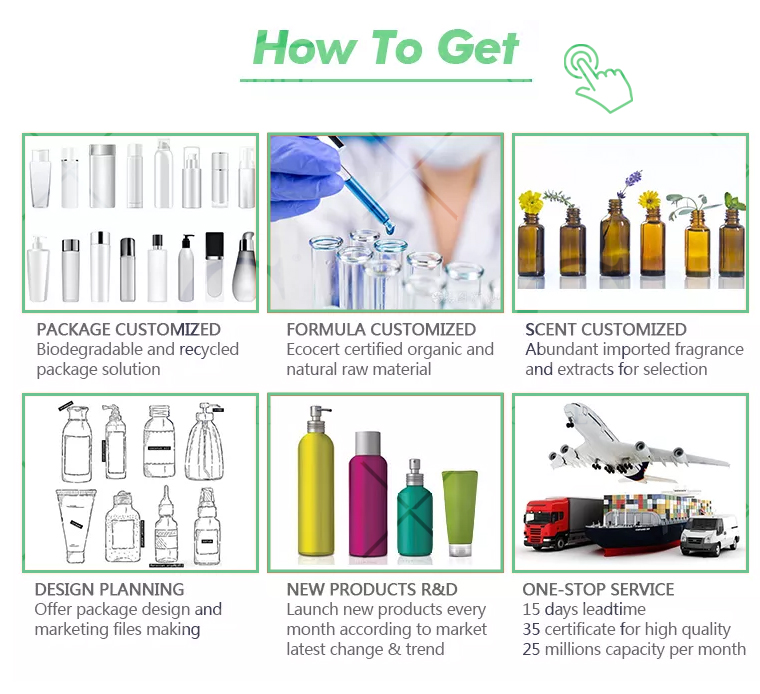 How To Get

PACKAGE CUSTOMIZED
Biodegradable and recycled package solution

FORMULA CUSTOMIZED
Ecocert certified organic and natural raw material

SCENT CUSTOMIZED
Abundant imported fragrance and extracts for selection

DESIGN PLANNING
Offer package design and marketing files making

NEW PRODUCTS R&D
Launch new products every month according to market latest change & trend

ONE-STOP SERVICE
15 days leadtime
35 certificate for high quality
25 millions capacity per month