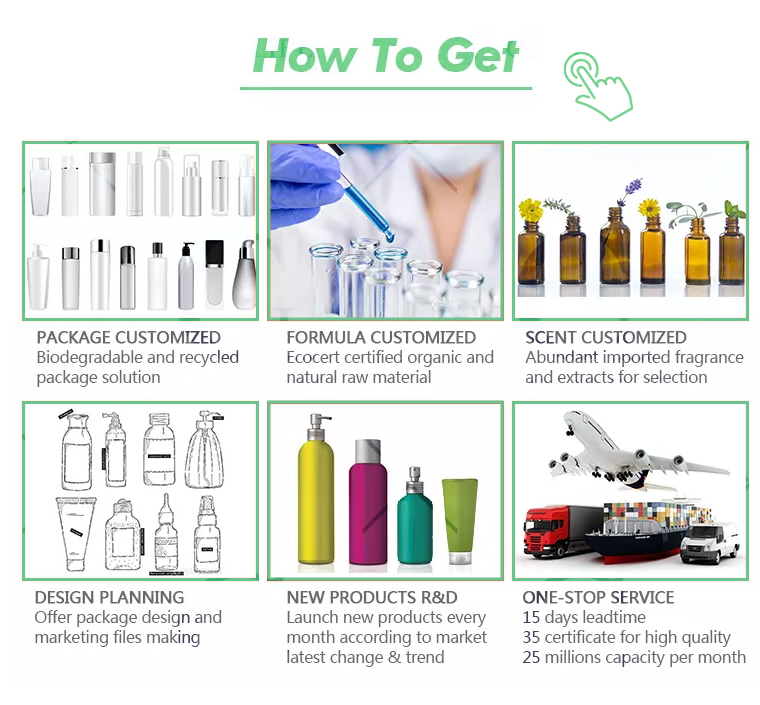 How To Get

PACKAGE CUSTOMIZED
Biodegradable and recycled package solution

FORMULA CUSTOMIZED
Ecocert certified organic and natural raw material

SCENT CUSTOMIZED
Abundant imported fragrance and extracts for selection

DESIGN PLANNING
Offer package design and marketing files making

NEW PRODUCTS R&D
Launch new products every month according to market latest change & trend

ONE-STOP SERVICE
15 days leadtime
35 certificate for high quality
25 millions capacity per month