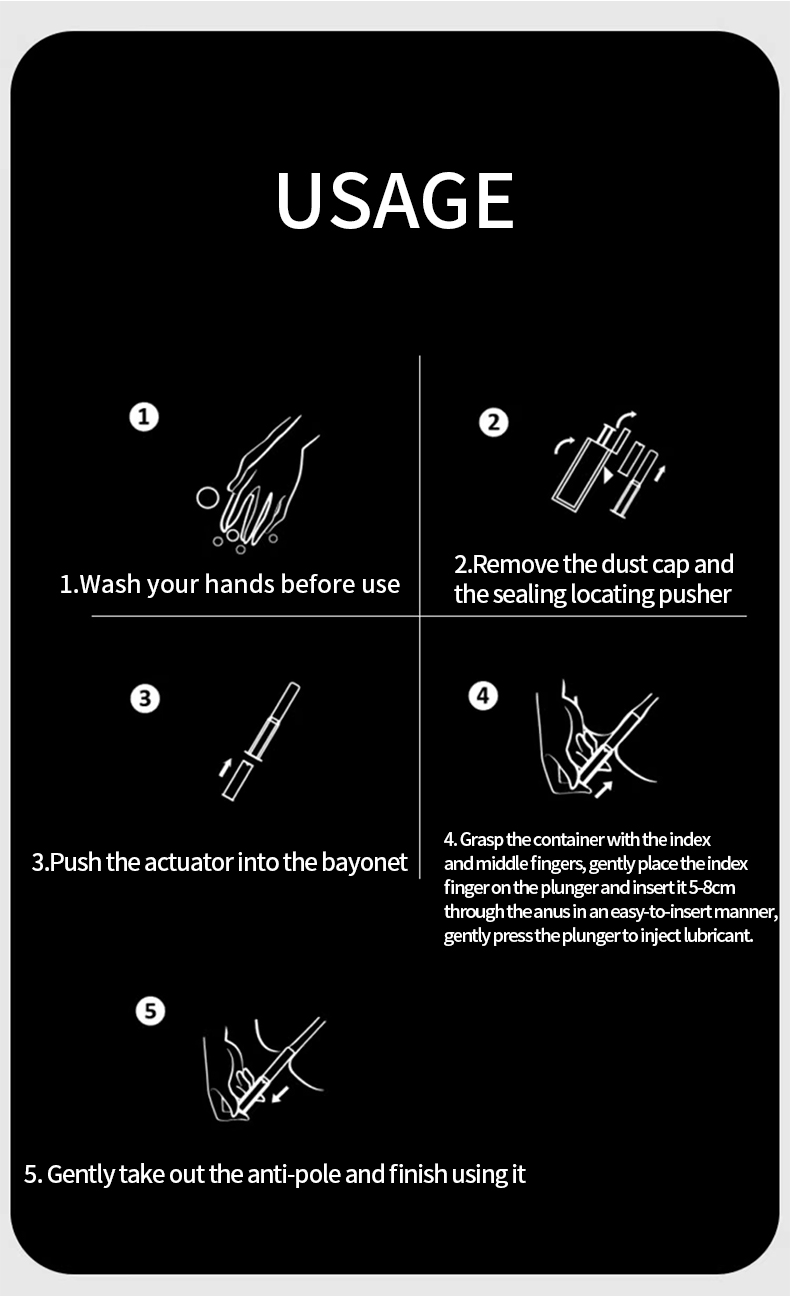 USAGE

1

1.Wash your hands before use

2

2.Remove the dust cap and the sealing locating pusher

3

3.Push the actuator into the bayonet

4

4. Grasp the container with the index and middle fingers, gently place the index finger on the plunger and insert it 5-8cm through the anus in an easy-to-insert manner, gently press the plunger to inject lubricant.

5

5. Gently take out the anti-pole and finish using it