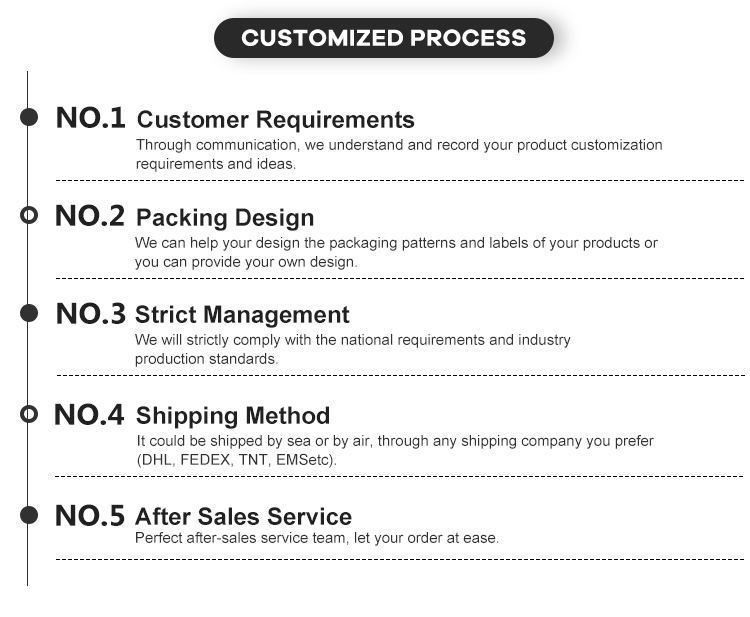 CUSTOMIZED PROCESS

NO.1 Customer Requirements

Through communication, we understand and record your product customization requirements and ideas.

NO.2 Packing Design

We can help your design the packaging patterns and labels of your products or you can provide your own design.

NO.3 Strict Management

We will strictly comply with the national requirements and industry production standards.

NO.4 Shipping Method

It could be shipped by sea or by air, through any shipping company you prefer (DHL, FEDEX, TNT, EMSetc).

NO.5 After Sales Service

Perfect after-sales service team, let your order at ease.