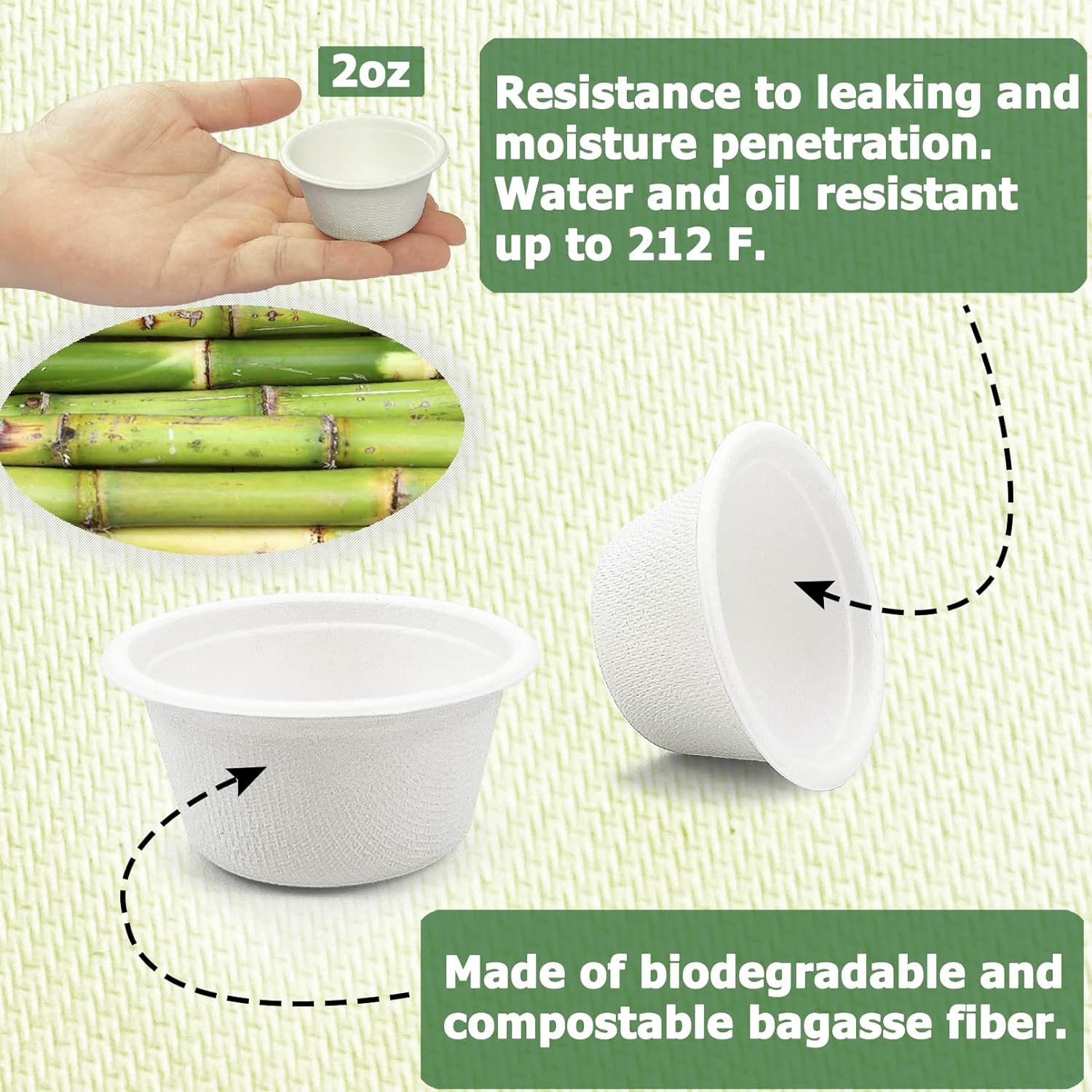 2oz

Resistance to leaking and moisture penetration. Water and oil resistant up to 212 F.

Made of biodegradable and compostable bagasse fiber.