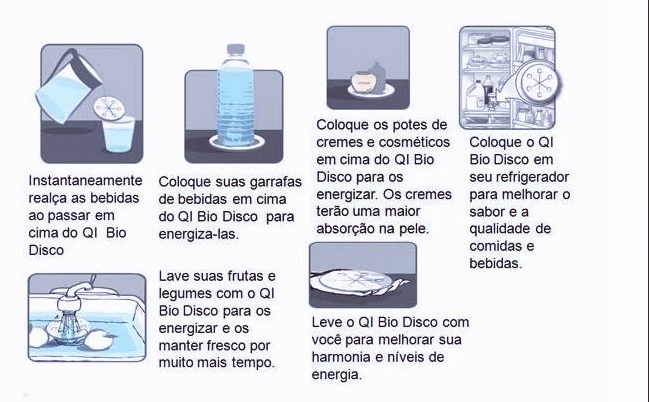 Instantaneamente realça as bebidas ao passar em cima do QI Bio Disco

Coloque suas garrafas de bebidas em cima do QI Bio Disco para energiza-las.

Coloque os potes de cremes e cosméticos em cima do QI Bio Disco para os energizar. Os cremes terão uma maior absorção na pele.

Coloque o QI Bio Disco em seu refrigerador para melhorar o sabor e a qualidade de comidas e bebidas.

Lave suas frutas e legumes com o QI Bio Disco para os energizar e os manter fresco por muito mais tempo.

Leve o QI Bio Disco com você para melhorar sua harmonia e níveis de energia.