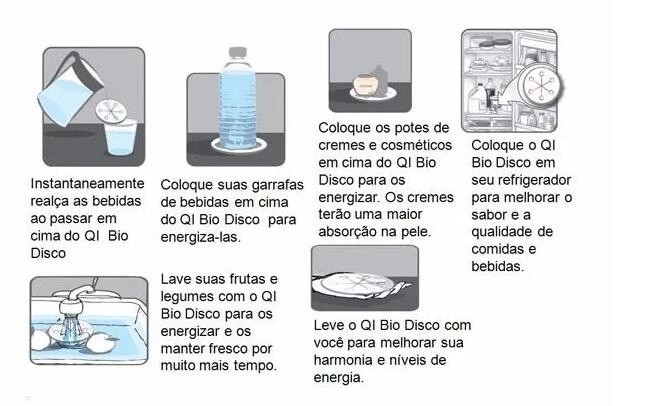 Instantaneamente realça as bebidas ao passar em cima do QI Bio Disco

Coloque suas garrafas de bebidas em cima do QI Bio Disco para energiza-las.

Coloque os potes de cremes e cosméticos em cima do QI Bio Disco para os energizar. Os cremes terão uma maior absorção na pele.

Coloque o QI Bio Disco em seu refrigerador para melhorar o sabor e a qualidade de comidas e bebidas.

Lave suas frutas e legumes com o QI Bio Disco para os energizar e os manter fresco por muito mais tempo.

Leve o QI Bio Disco com você para melhorar sua harmonia e níveis de energia.