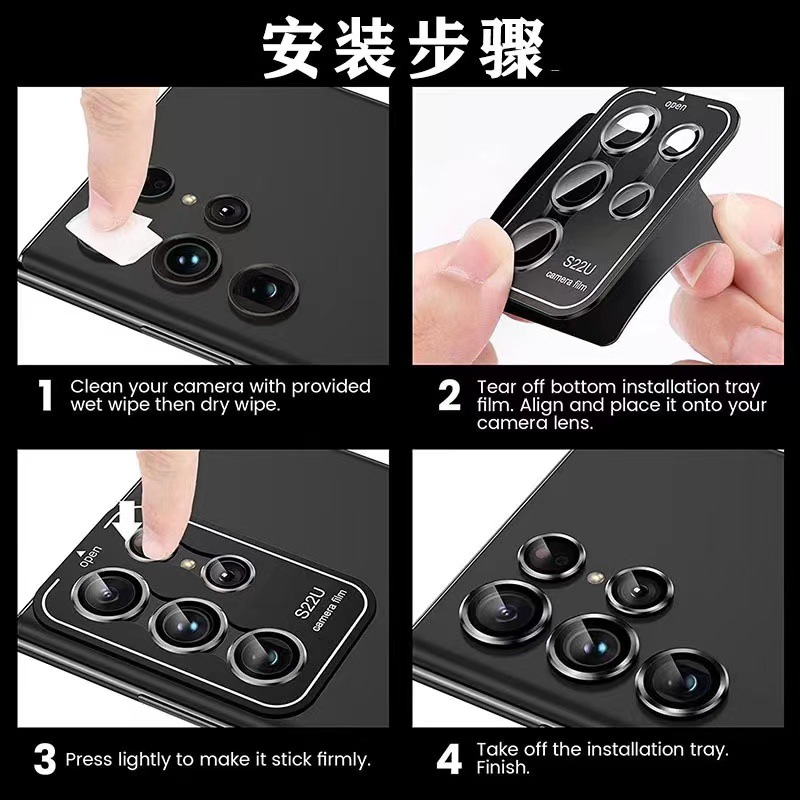 安装步骤

open

S22U
camera film

1 Clean your camera with provided wet wipe then dry wipe.

2 Tear off bottom installation tray film. Align and place it onto your camera lens.

open

S22U
camera film

3 Press lightly to make it stick firmly.

4 Take off the installation tray. Finish.