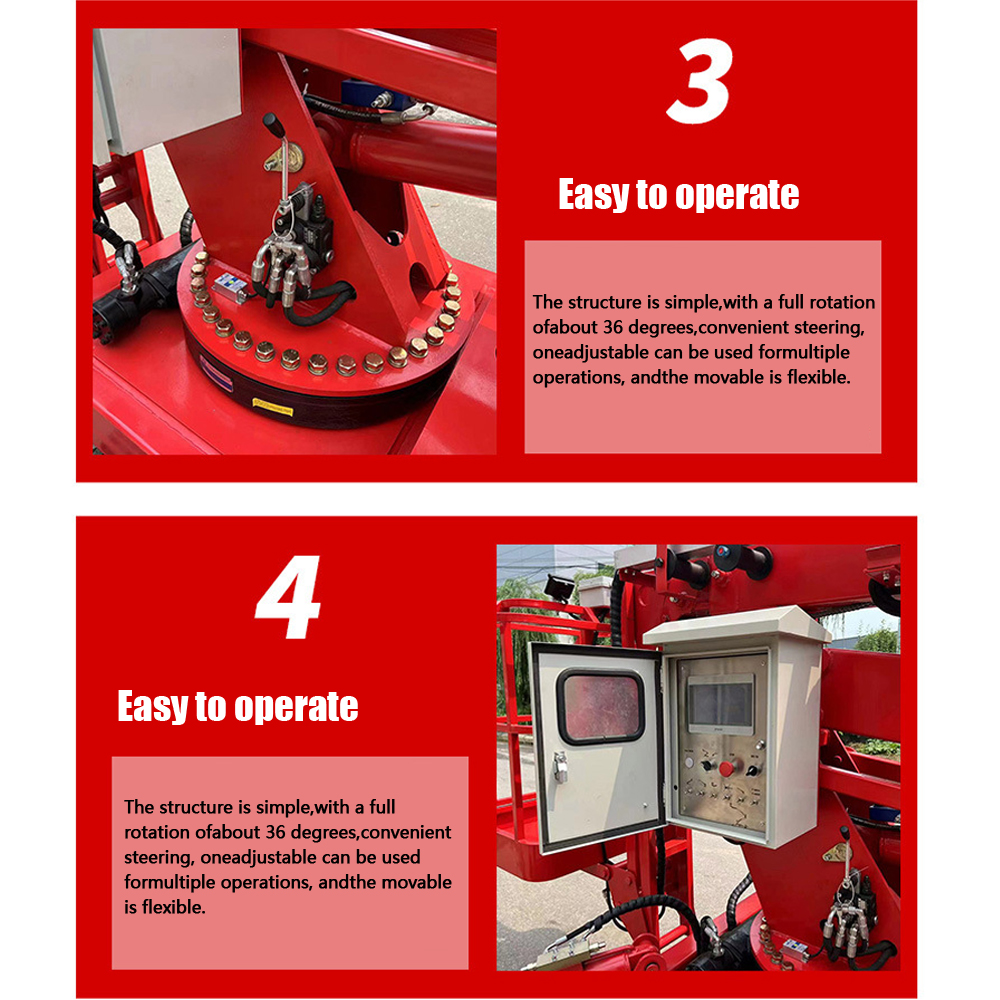 3

Easy to operate

The structure is simple,with a full rotation ofabout 36 degrees,convenient steering, oneadjustable can be used formultiple operations, andthe movable is flexible.

4

Easy to operate

The structure is simple,with a full rotation ofabout 36 degrees,convenient steering, oneadjustable can be used formultiple operations, andthe movable is flexible.