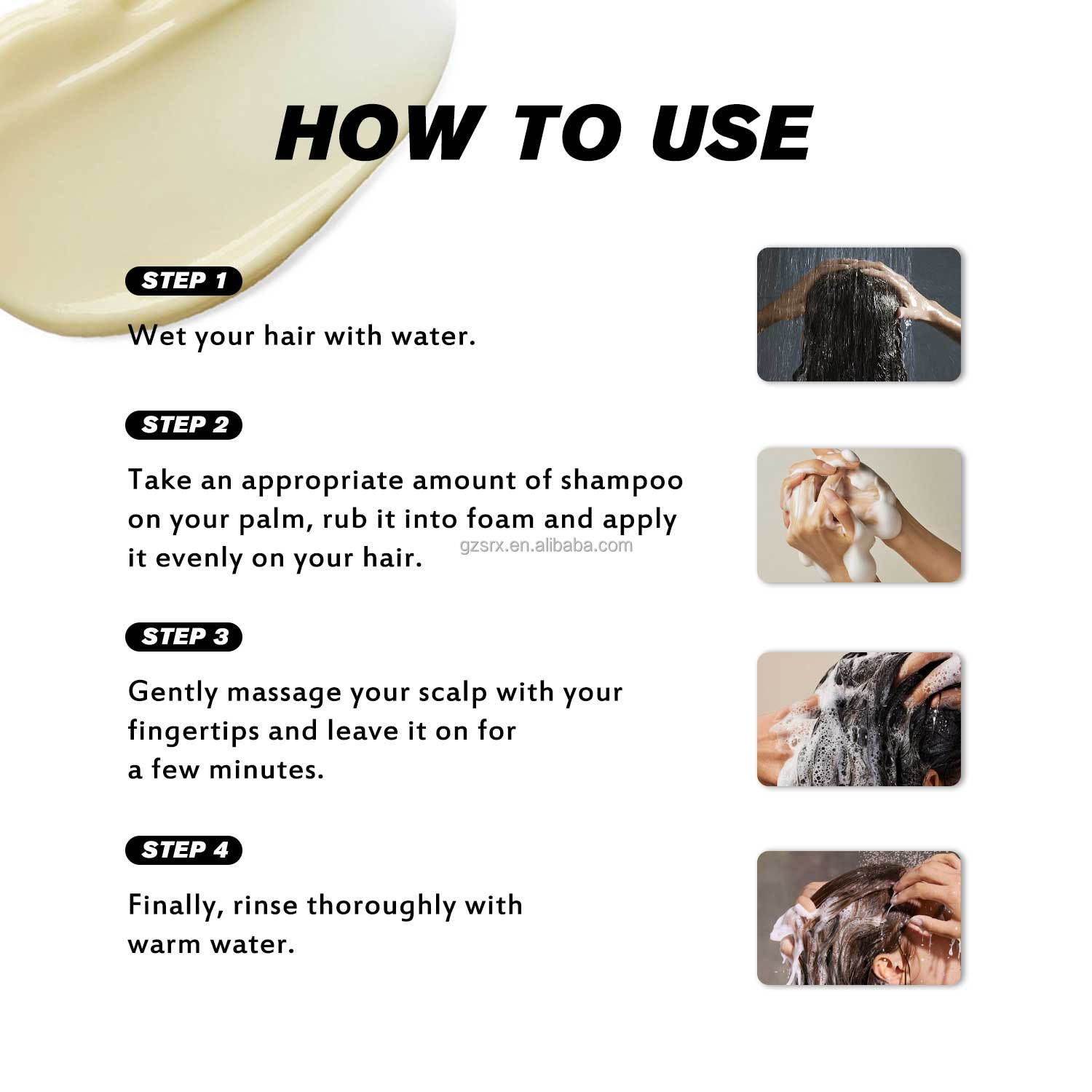 HOW TO USE

STEP 1

Wet your hair with water.

STEP 2

Take an appropriate amount of shampoo on your palm, rub it into foam and apply it evenly on your hair.

gzsrx.en.alibaba.com

STEP 3

Gently massage your scalp with your fingertips and leave it on for a few minutes.

STEP 4

Finally, rinse thoroughly with warm water.