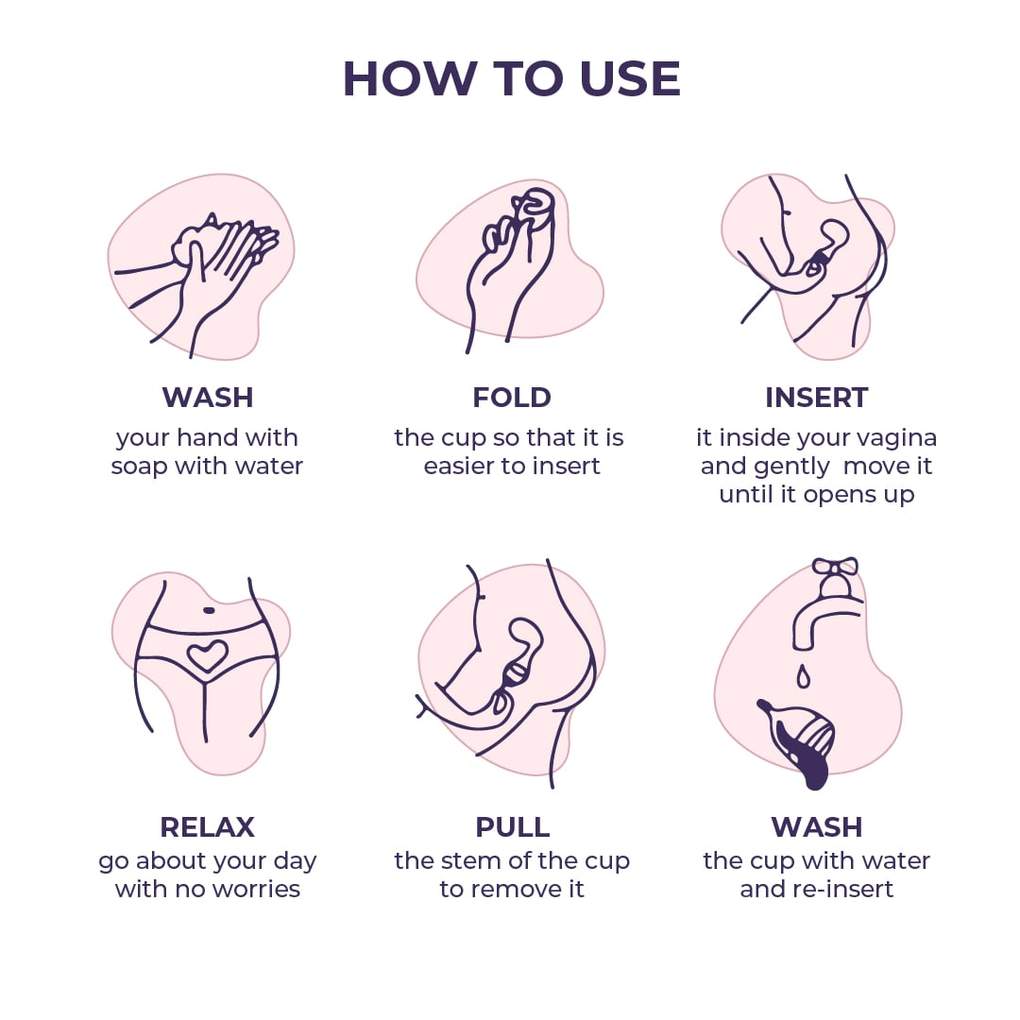 HOW TO USE

WASH
your hand with soap with water

FOLD
the cup so that it is easier to insert

INSERT
it inside your vagina and gently move it until it opens up

RELAX
go about your day with no worries

PULL
the stem of the cup to remove it

WASH
the cup with water and re-insert