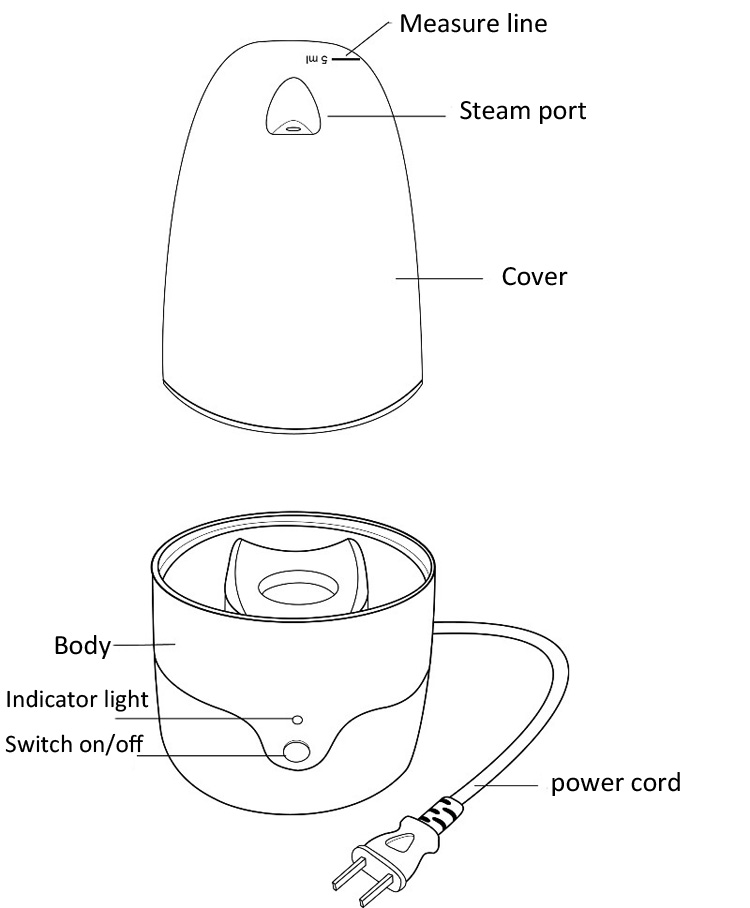 Measure line
5 ml
Steam port
Cover
Body
Indicator light
Switch on/off
power cord