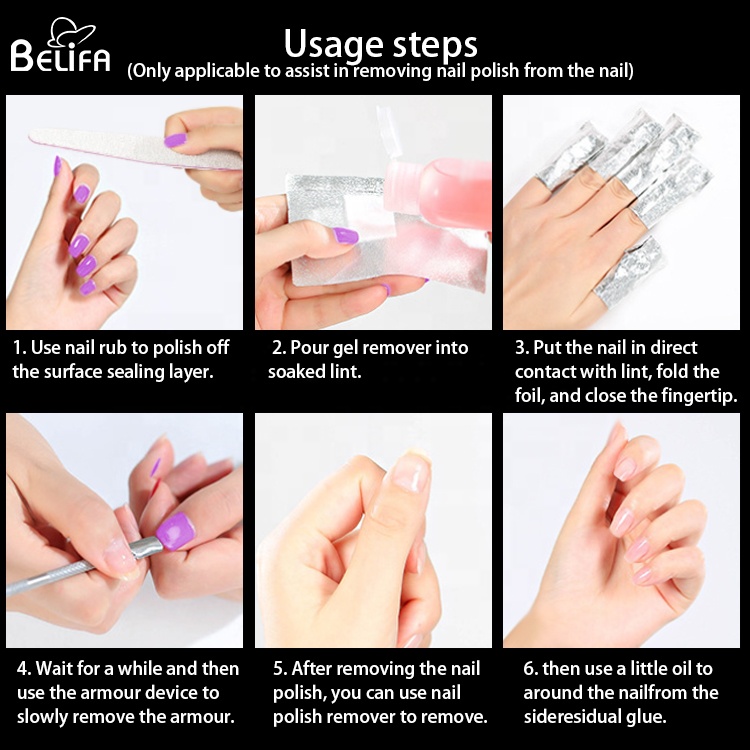 BELIFA

Usage steps
(Only applicable to assist in removing nail polish from the nail)

1. Use nail rub to polish off the surface sealing layer.

2. Pour gel remover into soaked lint.

3. Put the nail in direct contact with lint, fold the foil, and close the fingertip.

4. Wait for a while and then use the armour device to slowly remove the armour.

5. After removing the nail polish, you can use nail polish remover to remove.

6. then use a little oil to around the nailfrom the sideresidual glue.