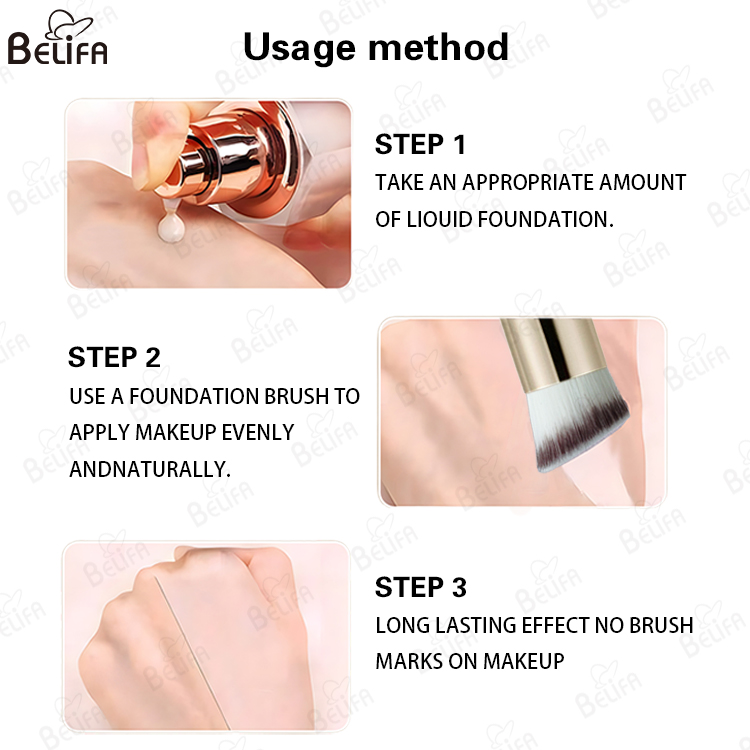 BELIFA

Usage method

STEP 1
TAKE AN APPROPRIATE AMOUNT OF LIOUID FOUNDATION.

STEP 2
USE A FOUNDATION BRUSH TO APPLY MAKEUP EVENLY ANDNATURALLY.

STEP 3
LONG LASTING EFFECT NO BRUSH MARKS ON MAKEUP