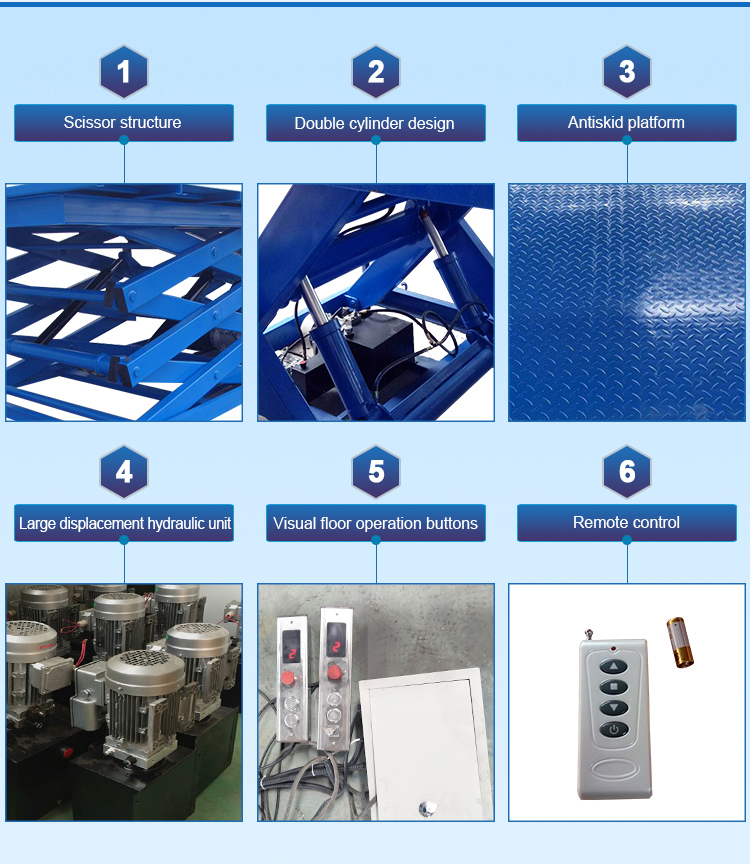 1
Scissor structure

2
Double cylinder design

3
Antiskid platform

4
Large displacement hydraulic unit

5
Visual floor operation buttons

2

2

6
Remote control