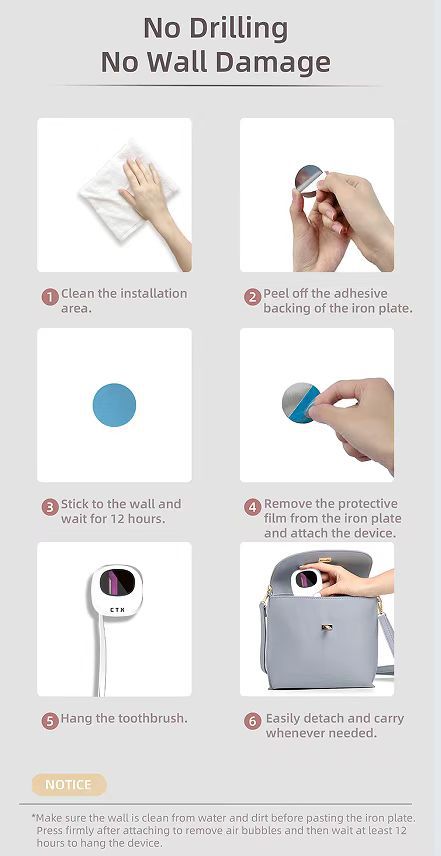 No Drilling
No Wall Damage

1 Clean the installation area.

2 Peel off the adhesive backing of the iron plate.

3 Stick to the wall and wait for 12 hours.

4 Remove the protective film from the iron plate and attach the device.

CTK

5 Hang the toothbrush.

6 Easily detach and carry whenever needed.

NOTICE

*Make sure the wall is clean from water and dirt before pasting the iron plate. Press firmly after attaching to remove air bubbles and then wait at least 12 hours to hang the device.