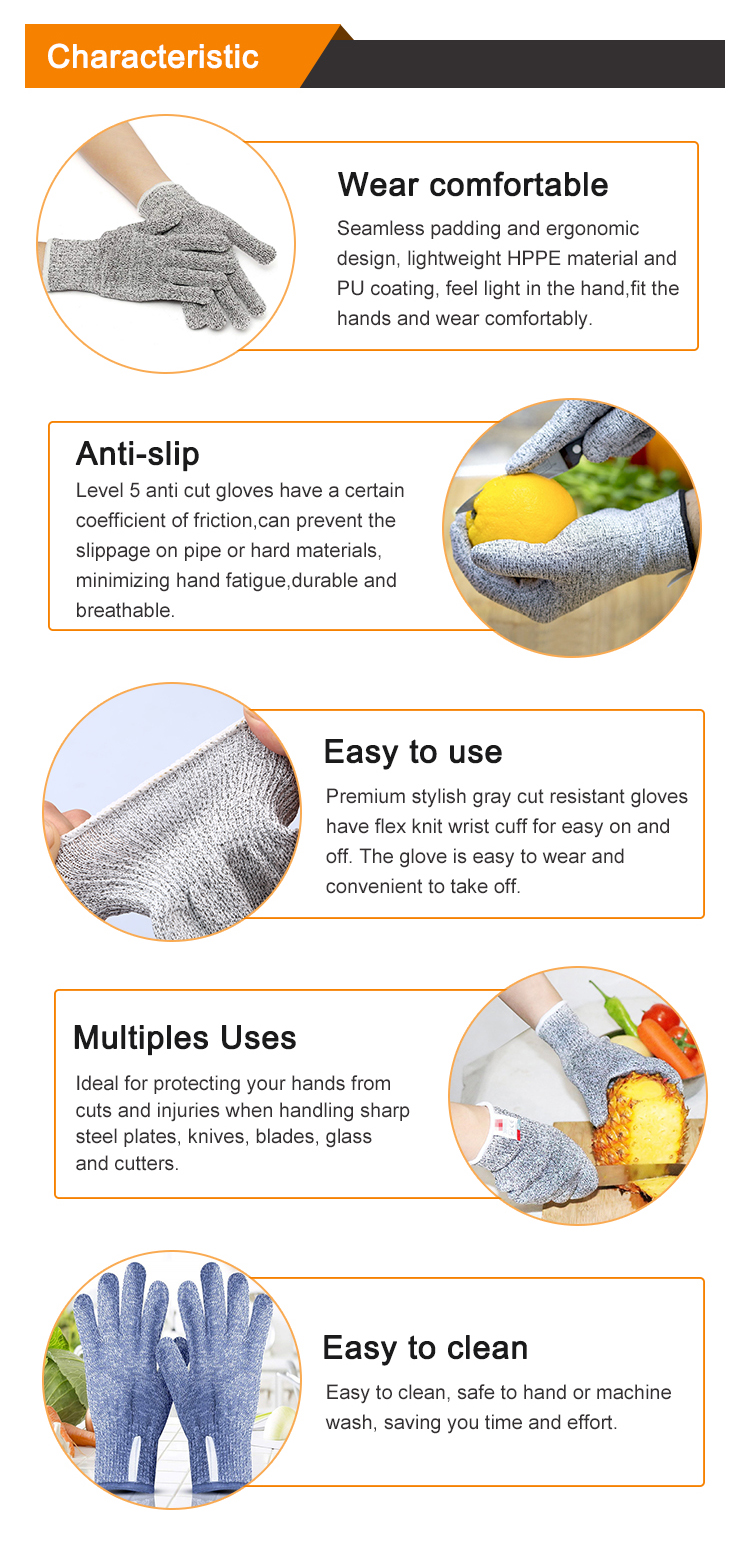 Characteristic

Wear comfortable

Seamless padding and ergonomic design, lightweight HPPE material and PU coating, feel light in the hand,fit the hands and wear comfortably.

Anti-slip

Level 5 anti cut gloves have a certain coefficient of friction,can prevent the slippage on pipe or hard materials, minimizing hand fatigue,durable and breathable.

Easy to use

Premium stylish gray cut resistant gloves have flex knit wrist cuff for easy on and off. The glove is easy to wear and convenient to take off.

Multiples Uses

Ideal for protecting your hands from cuts and injuries when handling sharp steel plates, knives, blades, glass and cutters.

Easy to clean

Easy to clean, safe to hand or machine wash, saving you time and effort.