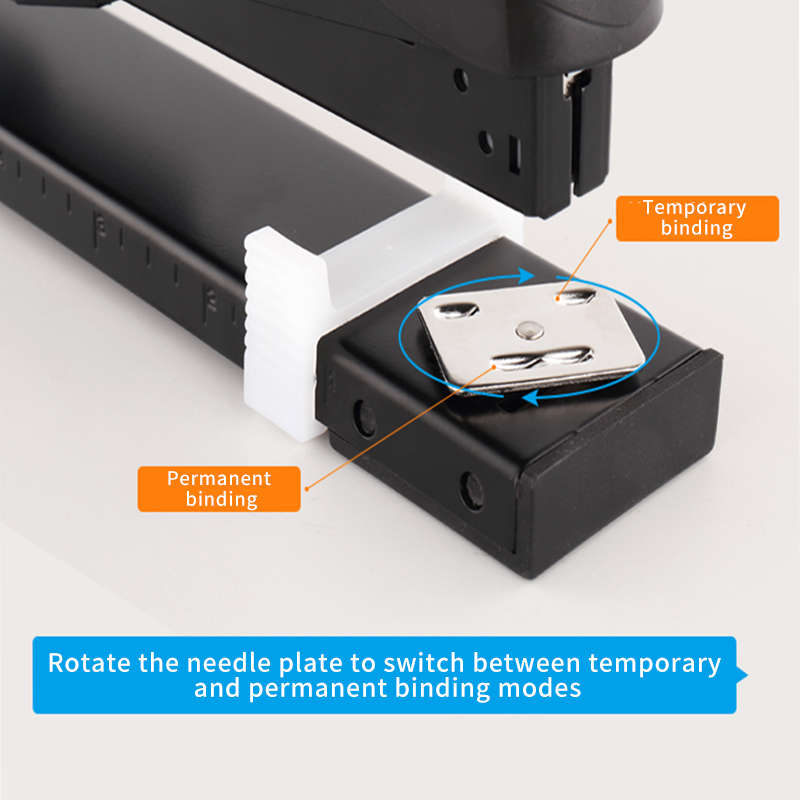 Temporary binding

Permanent binding

Rotate the needle plate to switch between temporary and permanent binding modes