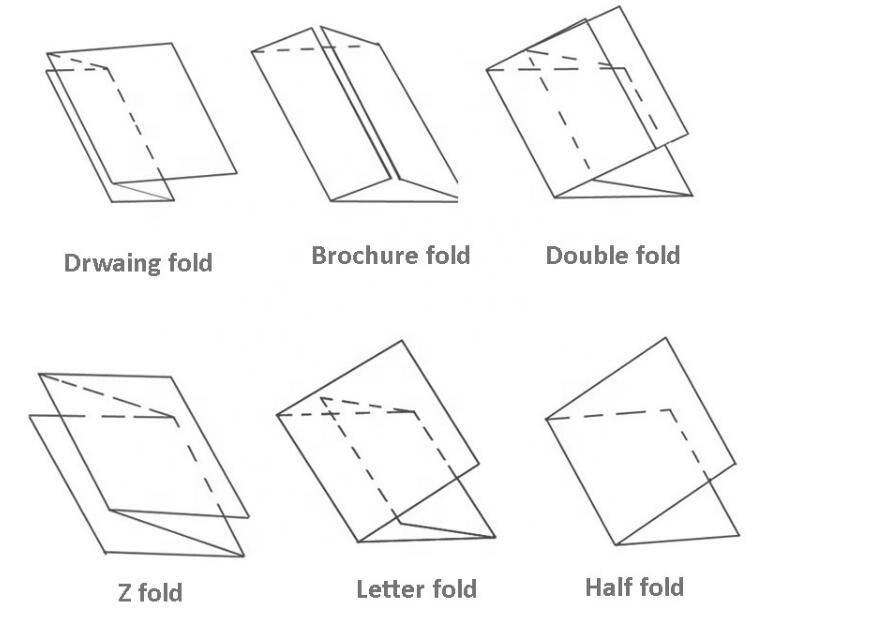 Drwaing fold

Brochure fold

Double fold

Z fold

Letter fold

Half fold