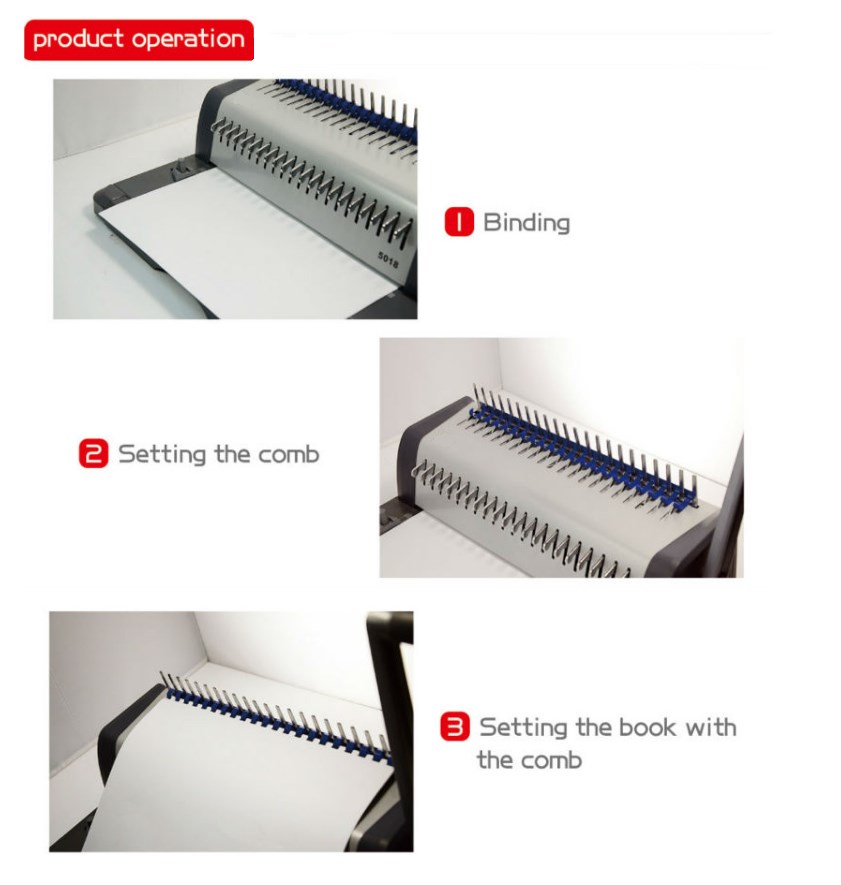 product operation

S018

1 Binding

2 Setting the comb

3 Setting the book with the comb