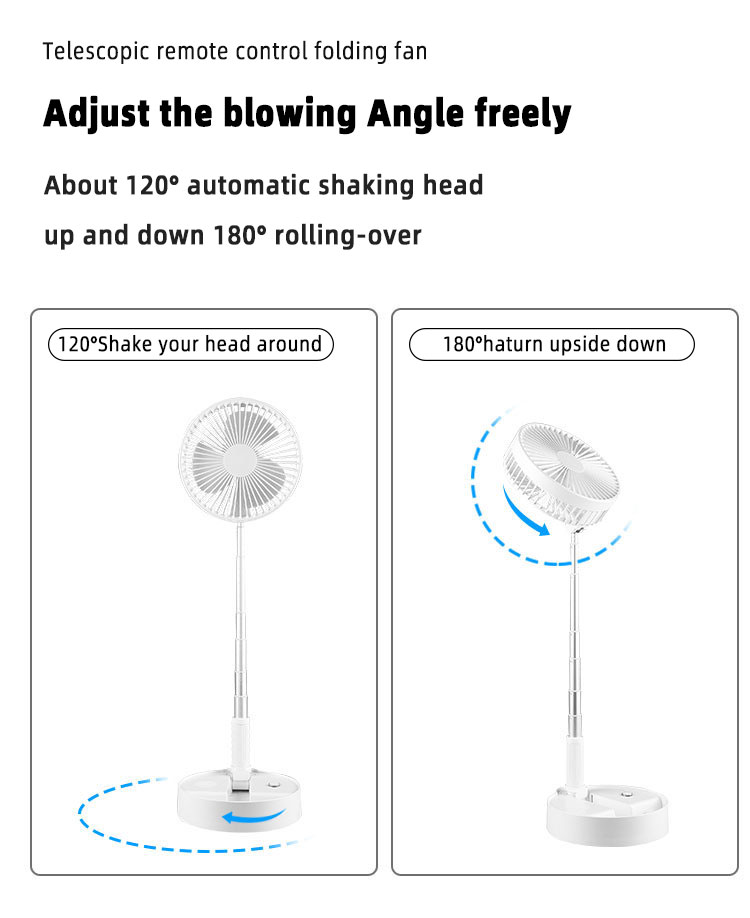 Telescopic remote control folding fan

Adjust the blowing Angle freely

About 120° automatic shaking head

up and down 180° rolling-over

120°Shake your head around

180°haturn upside down