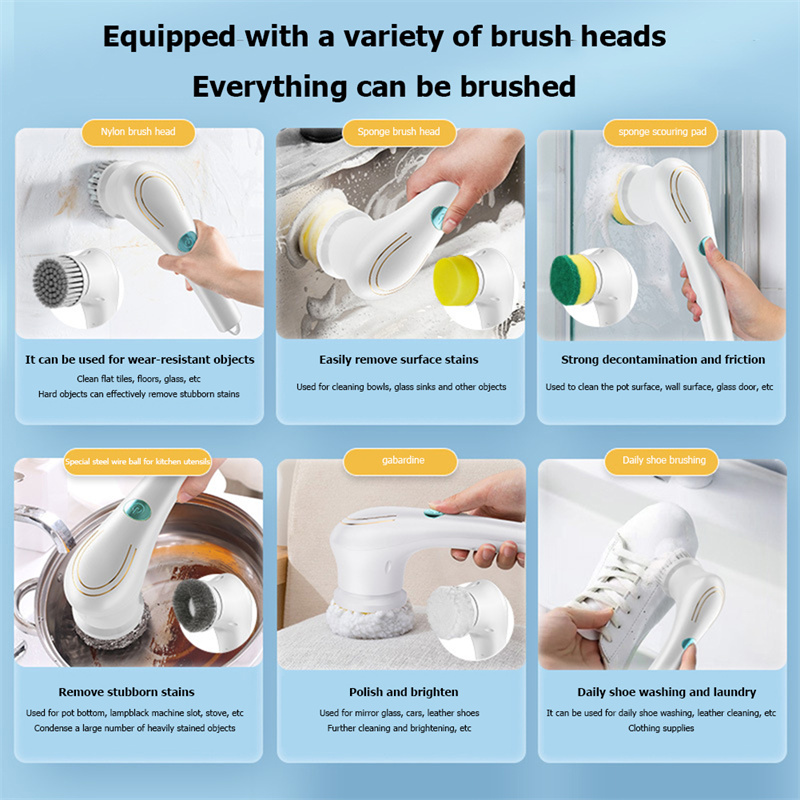 Equipped with a variety of brush heads

Everything can be brushed

Nylon brush head

It can be used for wear-resistant objects

Clean flat tiles, floors, glass, etc
Hard objects can effectively remove stubborn stains

Sponge brush head

Easily remove surface stains

Used for cleaning bowls, glass sinks and other objects

sponge scouring pad

Strong decontamination and friction

Used to clean the pot surface, wall surface, glass door, etc

Special steel wire ball for kitchen utensils

Remove stubborn stains

Used for pot bottom, lampblack machine slot, stove, etc
Condense a large number of heavily stained objects

gabardine

Polish and brighten

Used for mirror glass, cars, leather shoes
Further cleaning and brightening, etc

Daily shoe brushing

Daily shoe washing and laundry

It can be used for daily shoe washing, leather cleaning, etc
Clothing supplies