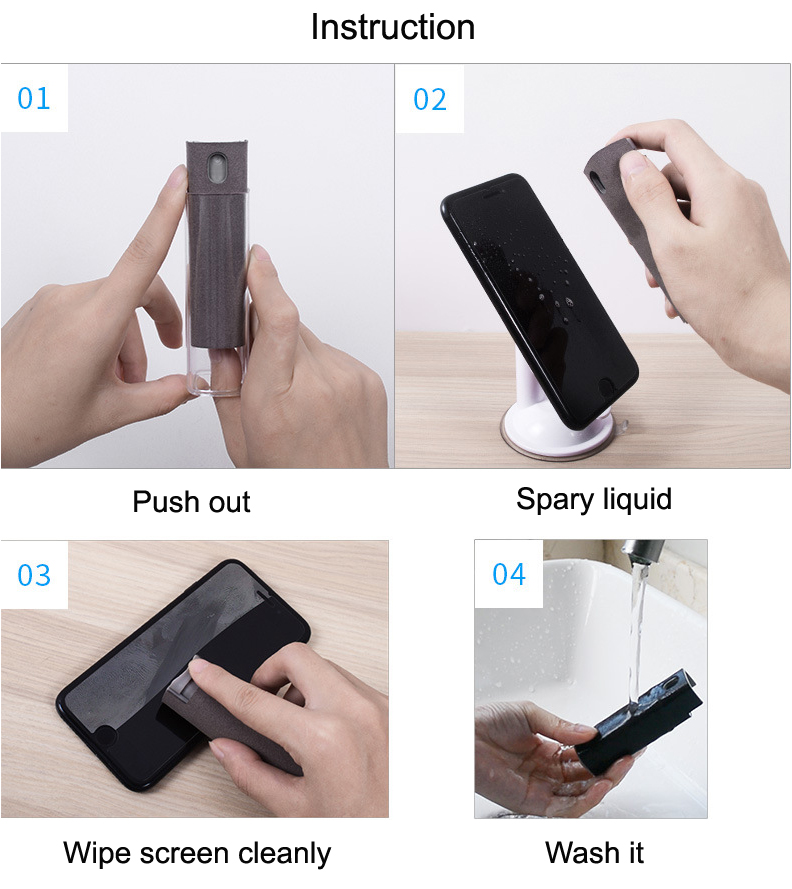 Instruction

01

Push out

02

Spary liquid

03

Wipe screen cleanly

04

Wash it