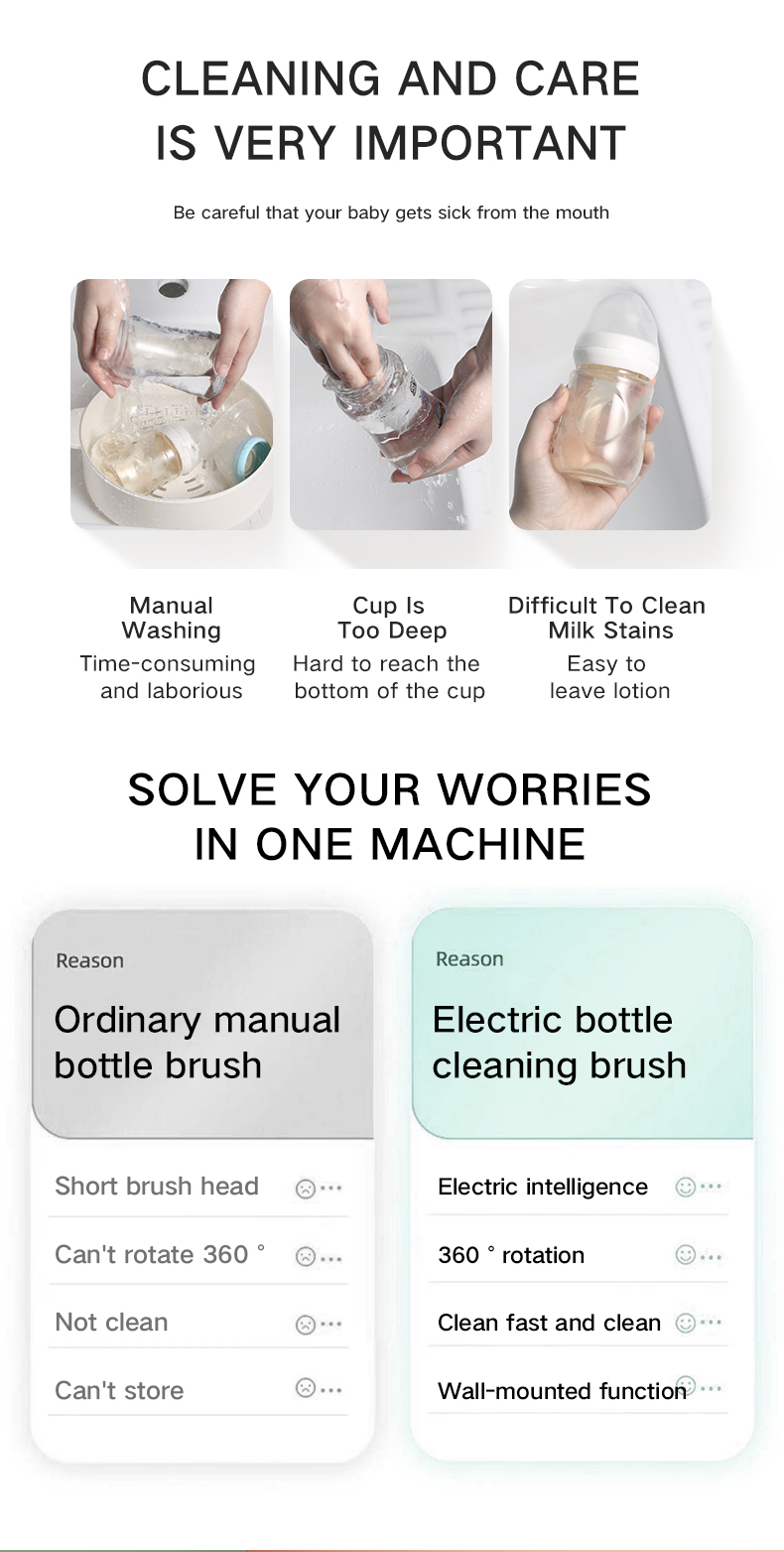 CLEANING AND CARE IS VERY IMPORTANT

Be careful that your baby gets sick from the mouth

Manual Washing
Time-consuming and laborious

Cup Is Too Deep
Hard to reach the bottom of the cup

Difficult To Clean Milk Stains
Easy to leave lotion

SOLVE YOUR WORRIES IN ONE MACHINE

Reason
Ordinary manual bottle brush

Short brush head
Can't rotate 360 °
Not clean
Can't store

Reason
Electric bottle cleaning brush

Electric intelligence
360 ° rotation
Clean fast and clean
Wall-mounted function