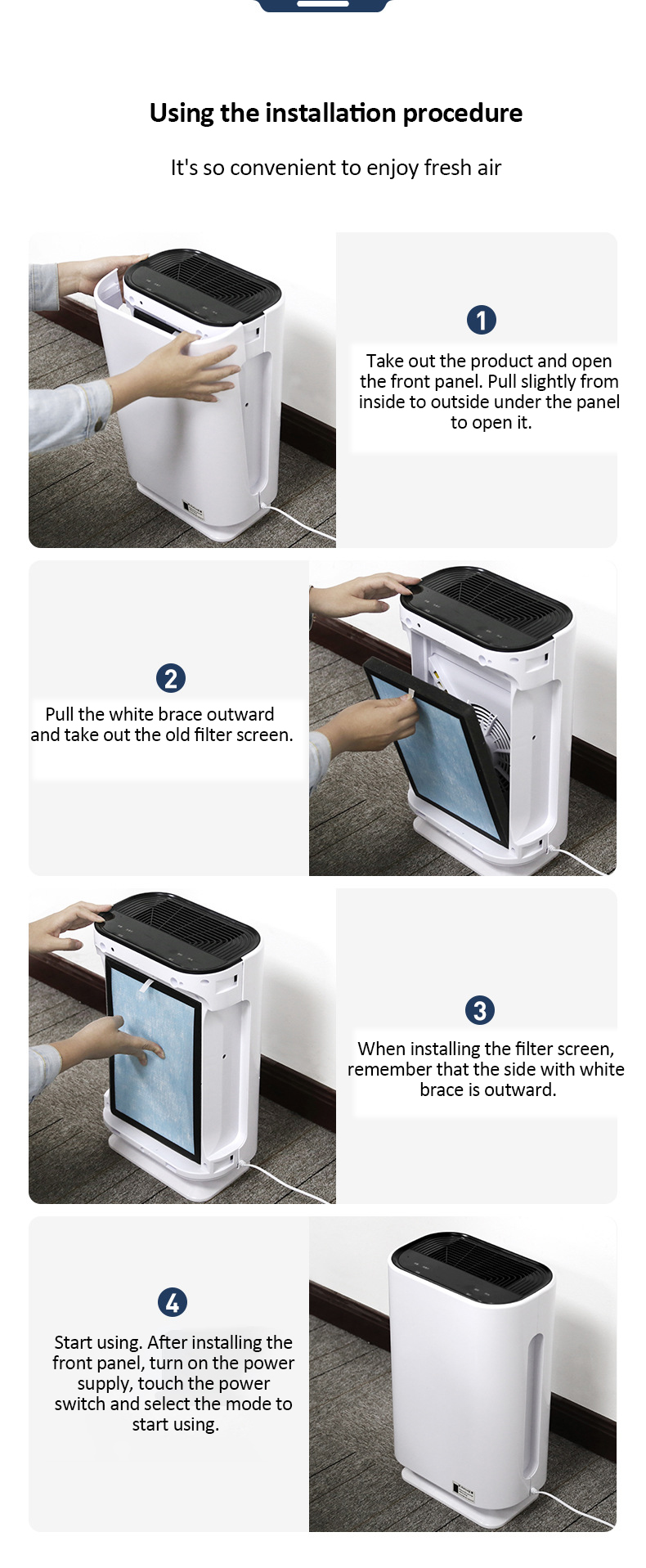 Using the installation procedure

It's so convenient to enjoy fresh air

1

Take out the product and open the front panel. Pull slightly from inside to outside under the panel to open it.

2

Pull the white brace outward and take out the old filter screen.

3

When installing the filter screen, remember that the side with white brace is outward.

4

Start using. After installing the front panel, turn on the power supply, touch the power switch and select the mode to start using.