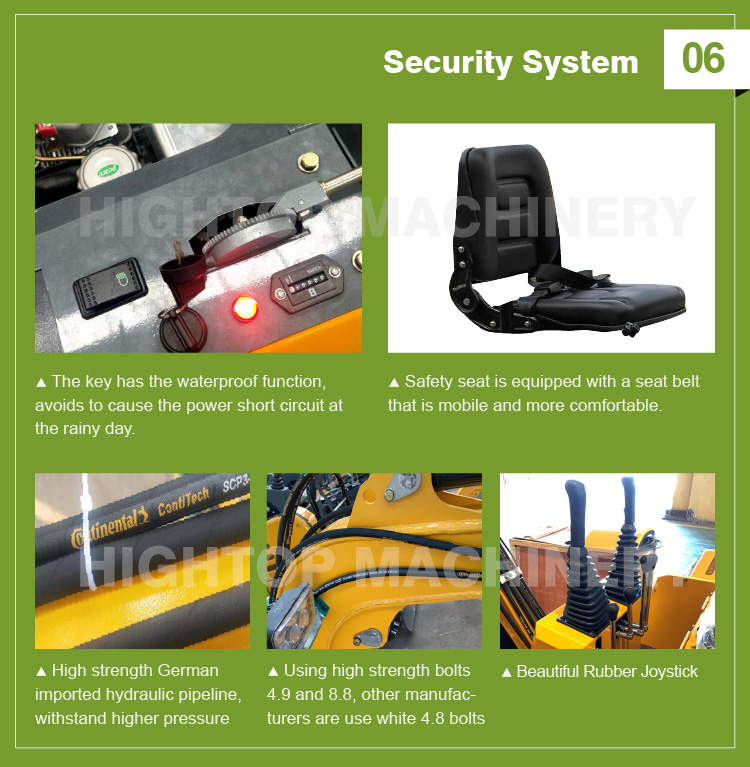 Security System 06

HIGHTOP MACHINERY

▲ The key has the waterproof function, avoids to cause the power short circuit at the rainy day.

▲ Safety seat is equipped with a seat belt that is mobile and more comfortable.

Continental ContiTech SCP3

HIGHTOP MACHINERY

▲ High strength German imported hydraulic pipeline, withstand higher pressure

▲ Using high strength bolts 4.9 and 8.8, other manufacturers are use white 4.8 bolts

▲ Beautiful Rubber Joystick