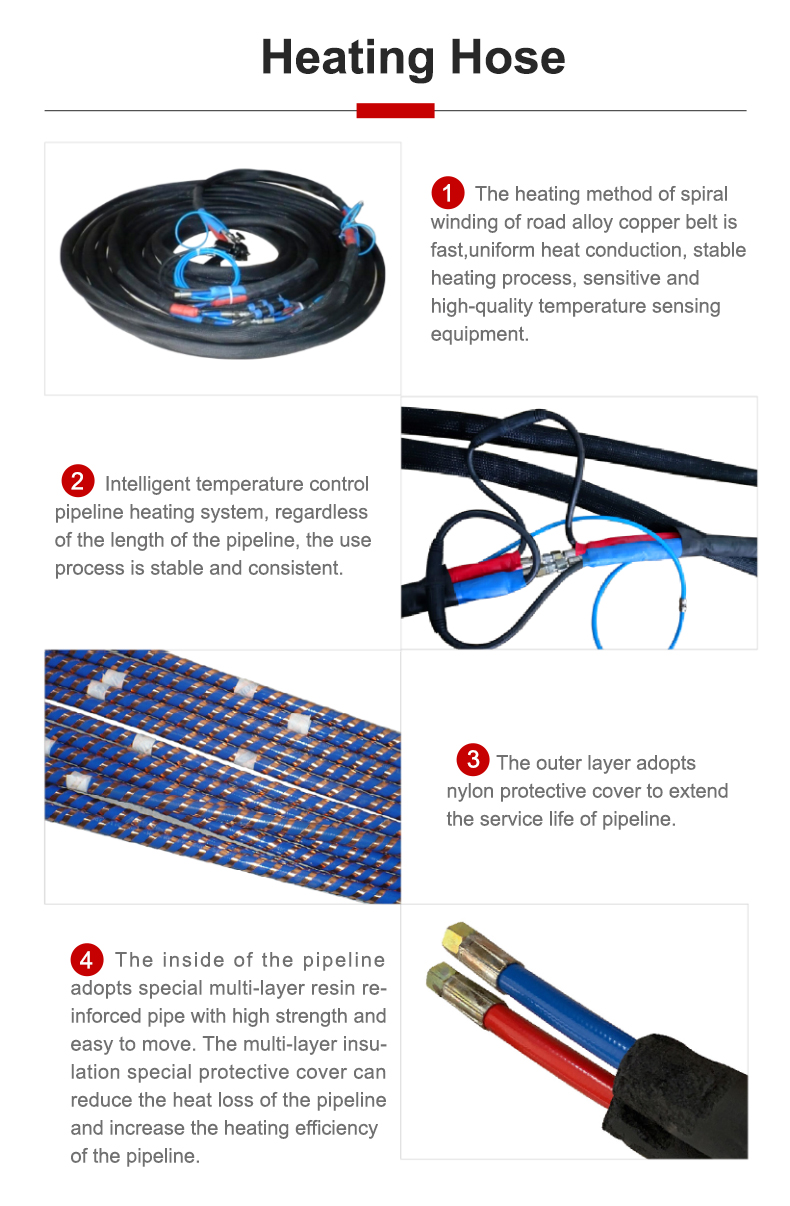 Heating Hose

1 The heating method of spiral winding of road alloy copper belt is fast,uniform heat conduction, stable heating process, sensitive and high-quality temperature sensing equipment.

2 Intelligent temperature control pipeline heating system, regardless of the length of the pipeline, the use process is stable and consistent.

3 The outer layer adopts nylon protective cover to extend the service life of pipeline.

4 The inside of the pipeline adopts special multi-layer resin reinforced pipe with high strength and easy to move. The multi-layer insulation special protective cover can reduce the heat loss of the pipeline and increase the heating efficiency of the pipeline.