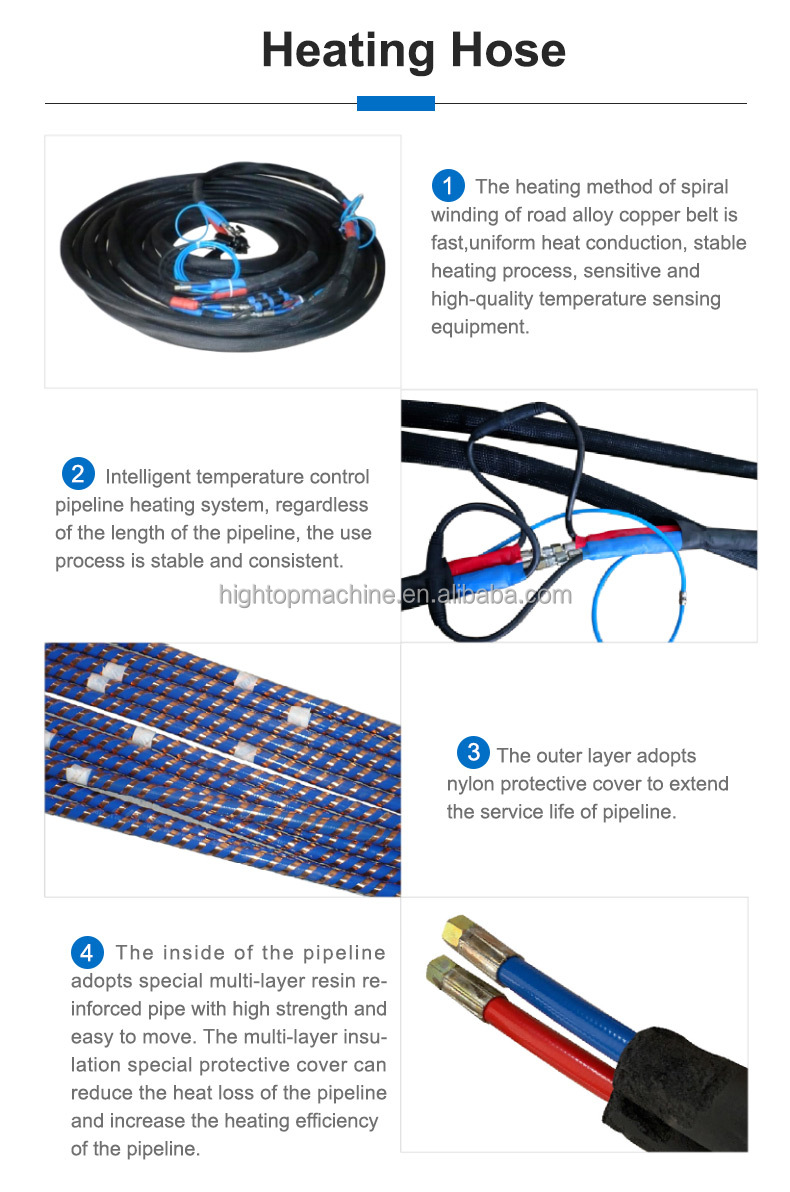 Heating Hose

1 The heating method of spiral winding of road alloy copper belt is fast,uniform heat conduction, stable heating process, sensitive and high-quality temperature sensing equipment.

2 Intelligent temperature control pipeline heating system, regardless of the length of the pipeline, the use process is stable and consistent.

hightopmachine.en.alibaba.com

3 The outer layer adopts nylon protective cover to extend the service life of pipeline.

4 The inside of the pipeline adopts special multi-layer resin reinforced pipe with high strength and easy to move. The multi-layer insulation special protective cover can reduce the heat loss of the pipeline and increase the heating efficiency of the pipeline.