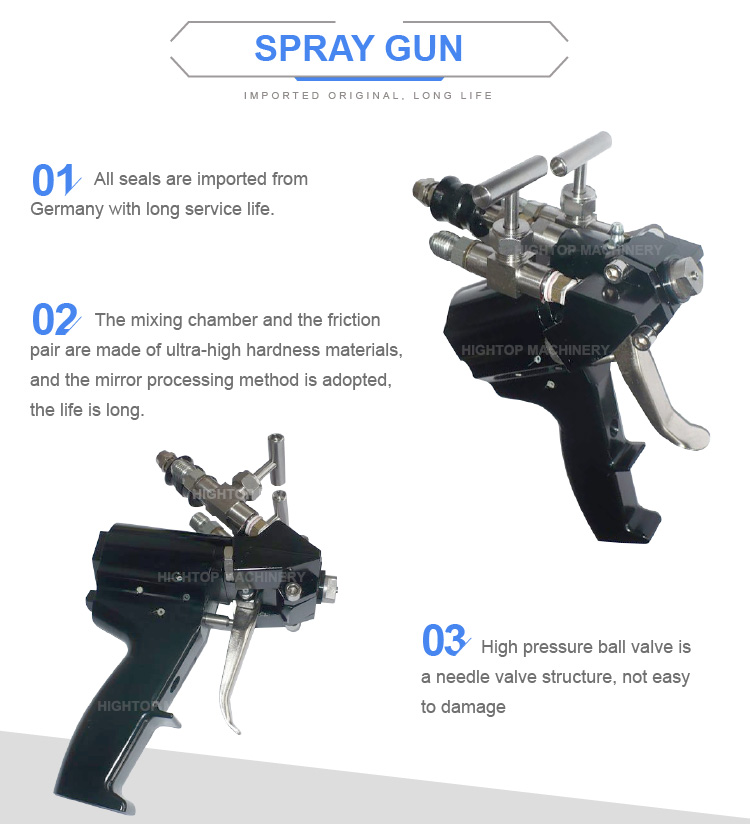 SPRAY GUN

IMPORTED ORIGINAL, LONG LIFE

01 All seals are imported from Germany with long service life.

02 The mixing chamber and the friction pair are made of ultra-high hardness materials, and the mirror processing method is adopted, the life is long.

HIGHTOP MACHINERY

HIGHTOP MACHINERY

HIGHTOP

HIGHTOP MACHINERY

HIGHTOP

03 High pressure ball valve is a needle valve structure, not easy to damage