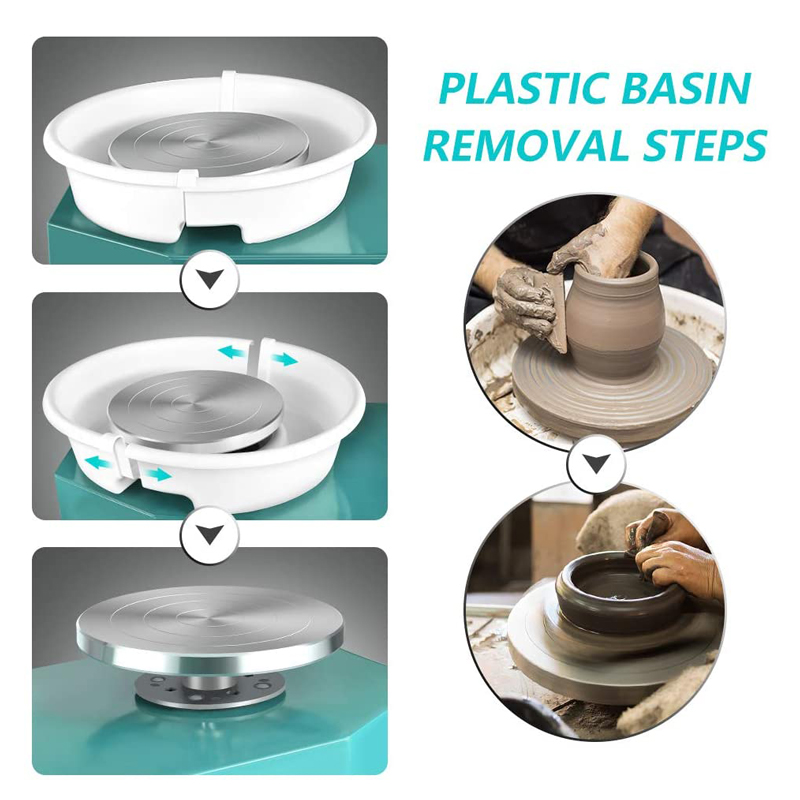 PLASTIC BASIN
REMOVAL STEPS