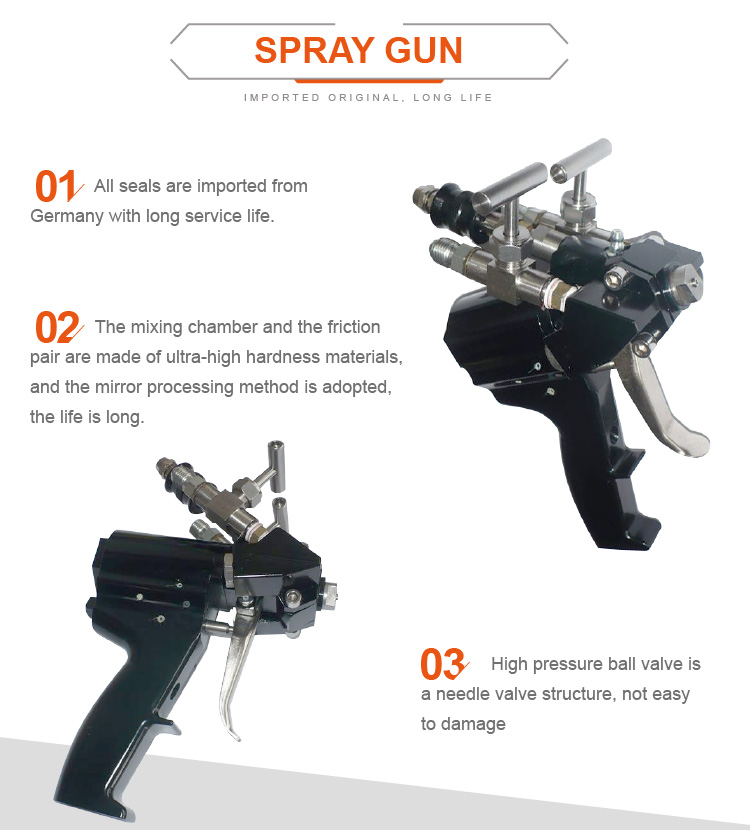 SPRAY GUN

IMPORTED ORIGINAL, LONG LIFE

01 All seals are imported from Germany with long service life.

02 The mixing chamber and the friction pair are made of ultra-high hardness materials, and the mirror processing method is adopted, the life is long.

03 High pressure ball valve is a needle valve structure, not easy to damage