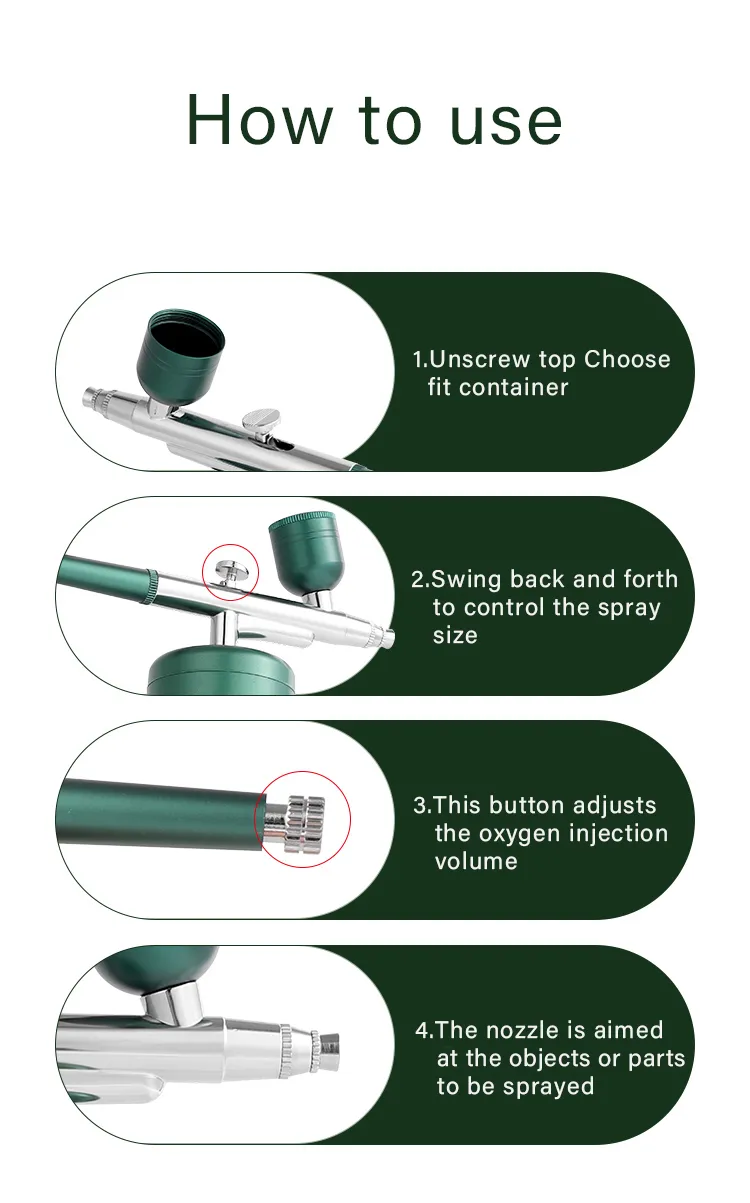 How to use

1.Unscrew top Choose fit container

2.Swing back and forth to control the spray size

3.This button adjusts the oxygen injection volume

4.The nozzle is aimed at the objects or parts to be sprayed