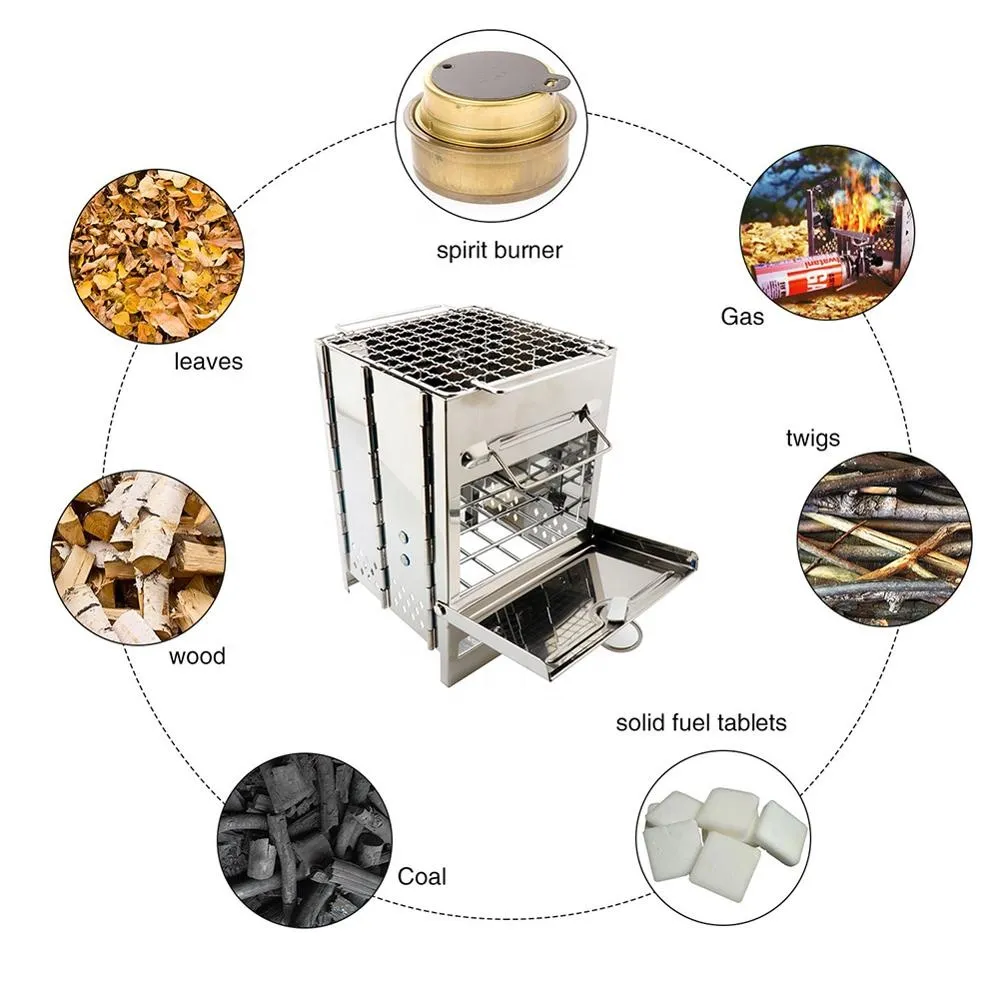 spirit burner

leaves

Gas

twigs

wood

solid fuel tablets

Coal