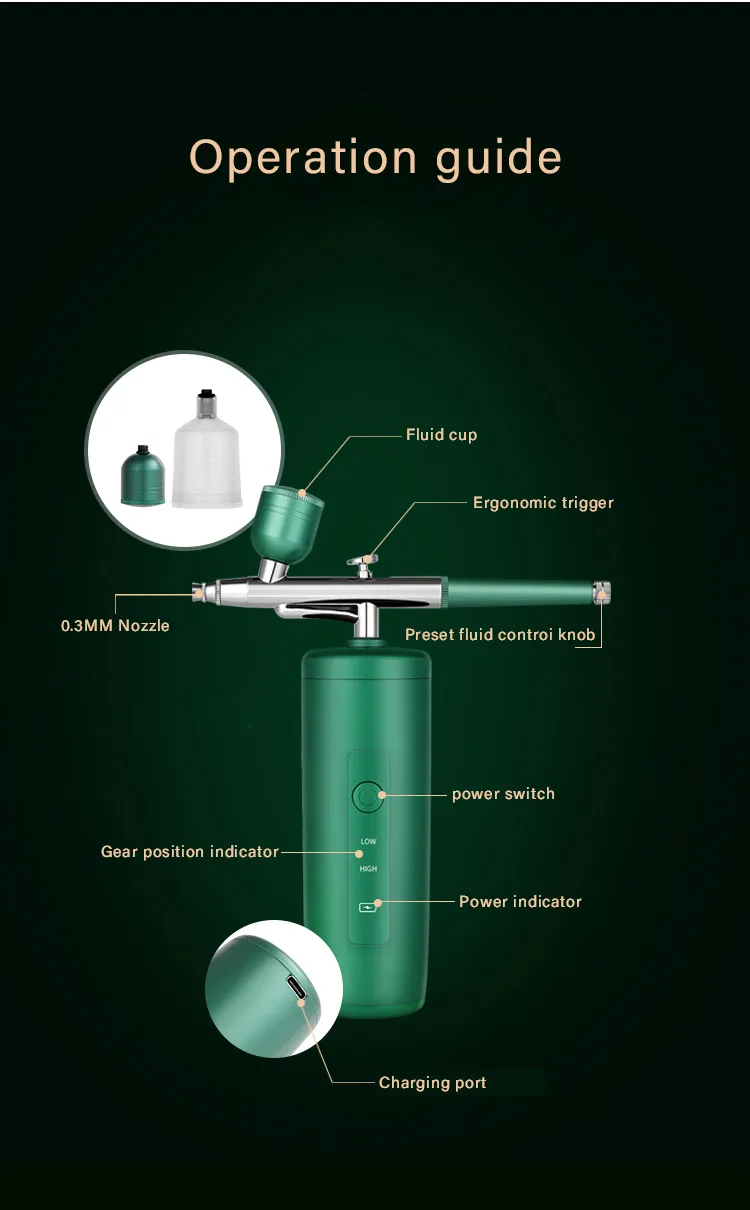 Operation guide

Fluid cup

Ergonomic trigger

0.3MM Nozzle

Preset fluid controi knob

power switch

Gear position indicator

LOW

HIGH

Power indicator

Charging port