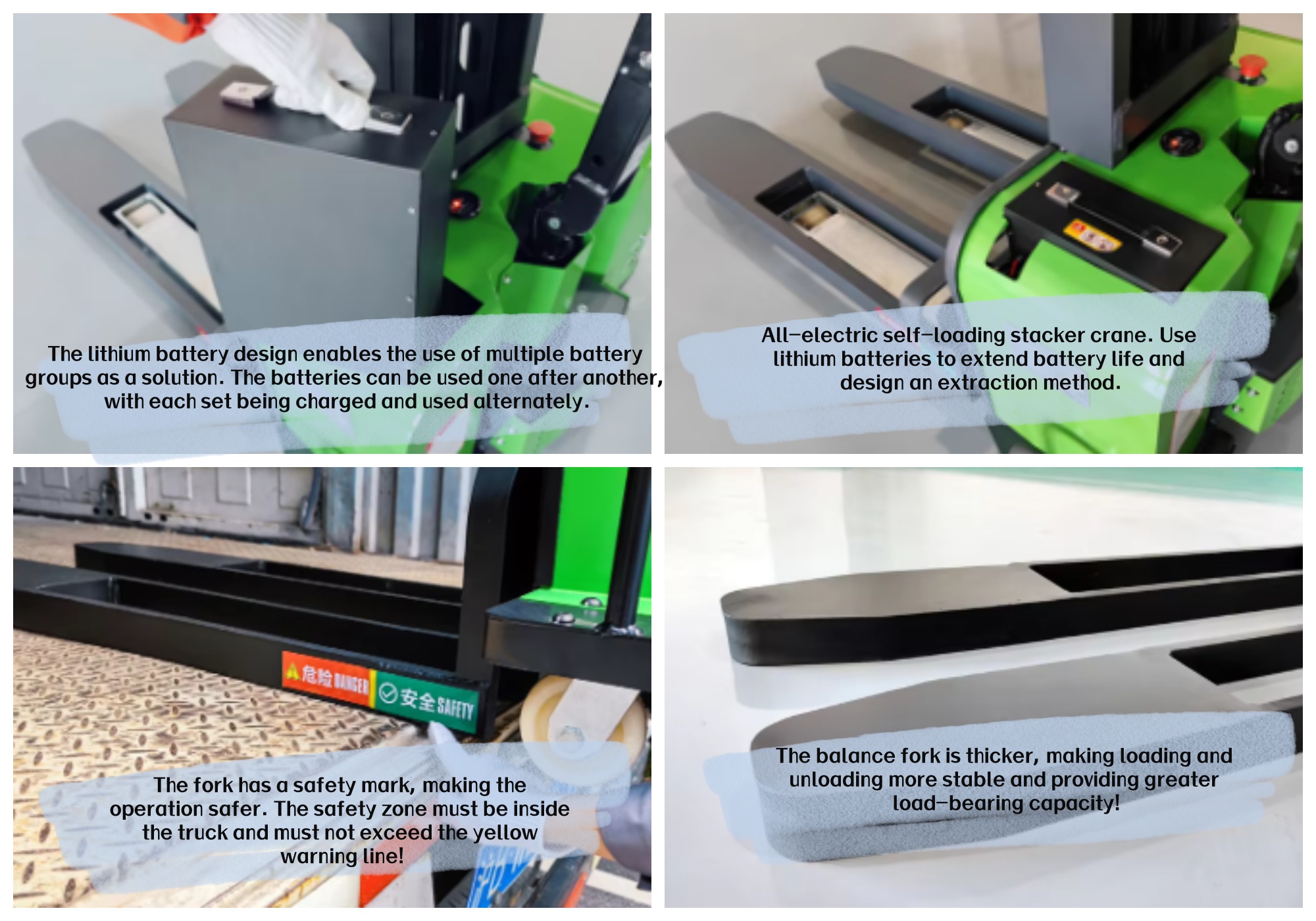 The lithium battery design enables the use of multiple battery groups as a solution. The batteries can be used one after another, with each set being charged and used alternately.

All-electric self-loading stacker crane. Use lithium batteries to extend battery life and design an extraction method.

危险 DANGER

安全 SAFETY

The fork has a safety mark, making the operation safer. The safety zone must be inside the truck and must not exceed the yellow warning line!

The balance fork is thicker, making loading and unloading more stable and providing greater load-bearing capacity!