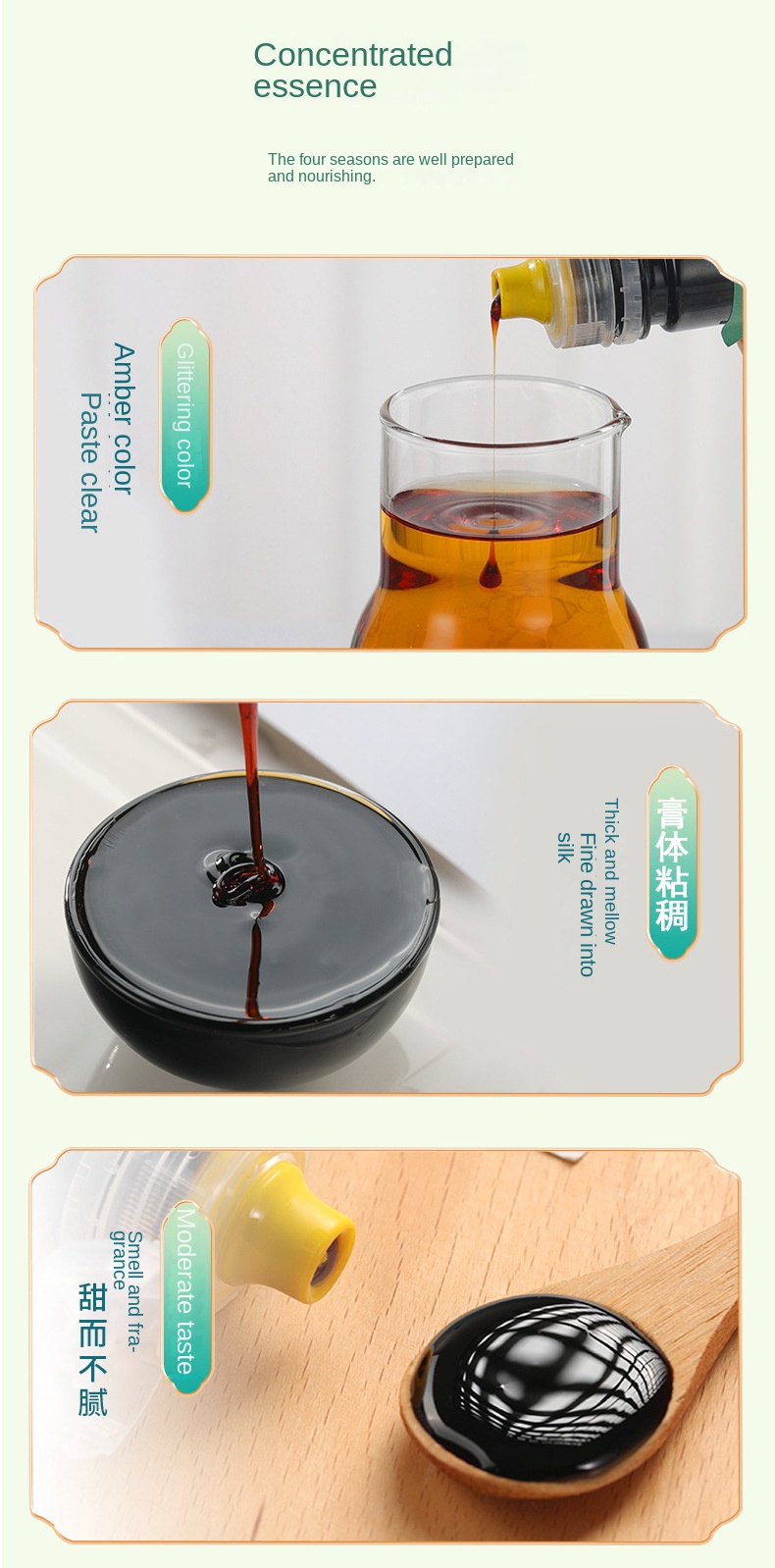 Concentrated essence

The four seasons are well prepared and nourishing.

Glittering color

Amber color
Paste clear

膏体粘稠

Thick and mellow
Fine drawn into silk

Moderate taste

Smell and fragrance

甜而不腻